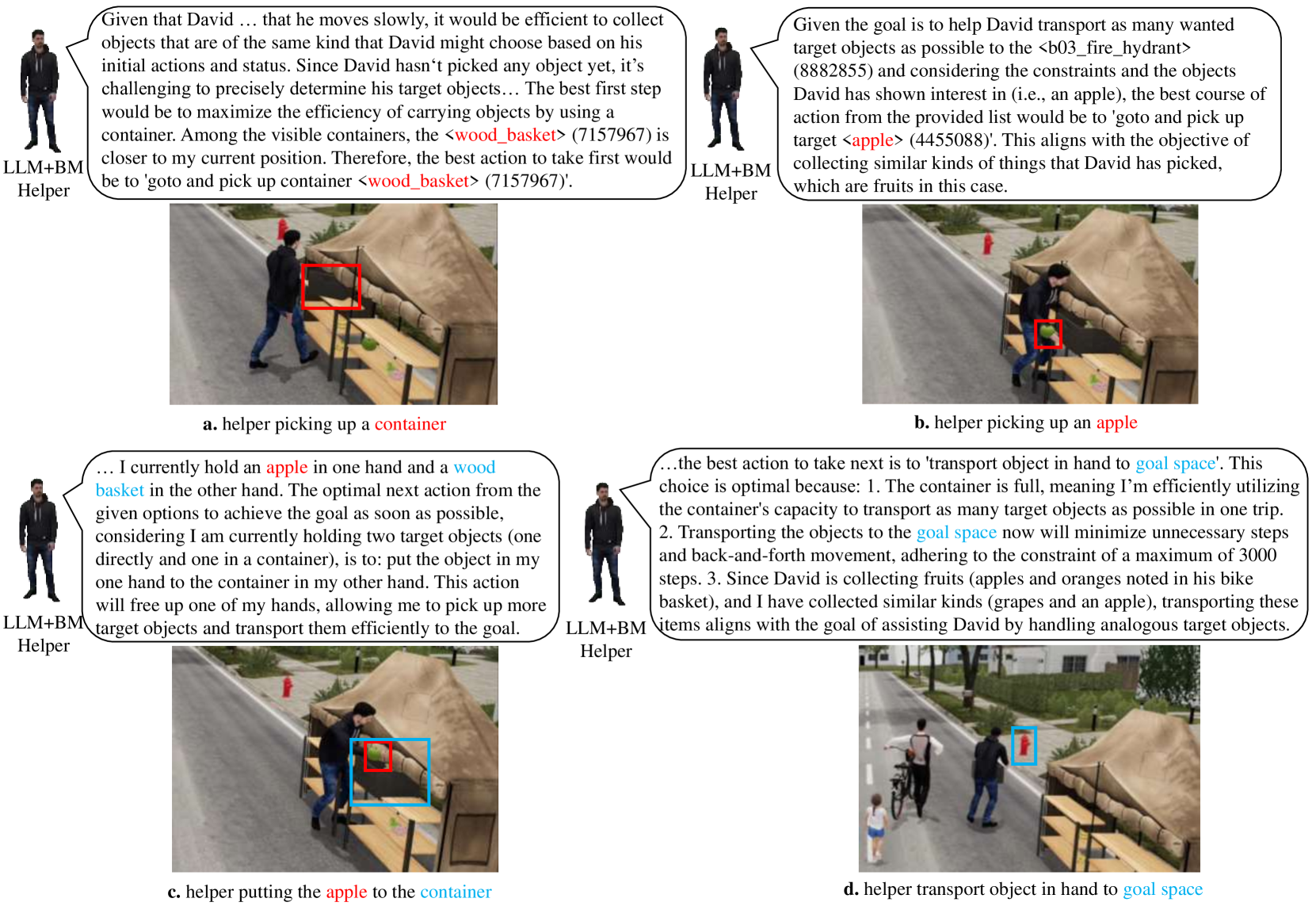 LLM+BM Helper

Given that David … that he moves slowly, it would be efficient to collect objects that are of the same kind that David might choose based on his initial actions and status. Since David hasn‘t picked any object yet, it’s challenging to precisely determine his target objects… The best first step would be to maximize the efficiency of carrying objects by using a container. Among the visible containers, the <wood_basket> (7157967) is closer to my current position. Therefore, the best action to take first would be to 'goto and pick up container <wood_basket> (7157967)'.

a. helper picking up a container

LLM+BM Helper

Given the goal is to help David transport as many wanted target objects as possible to the <b03_fire_hydrant> (8882855) and considering the constraints and the objects David has shown interest in (i.e., an apple), the best course of action from the provided list would be to 'goto and pick up target <apple> (4455088)'. This aligns with the objective of collecting similar kinds of things that David has picked, which are fruits in this case.

b. helper picking up an apple

LLM+BM Helper

… I currently hold an apple in one hand and a wood basket in the other hand. The optimal next action from the given options to achieve the goal as soon as possible, considering I am currently holding two target objects (one directly and one in a container), is to: put the object in my one hand to the container in my other hand. This action will free up one of my hands, allowing me to pick up more target objects and transport them efficiently to the goal.

c. helper putting the apple to the container

LLM+BM Helper

…the best action to take next is to 'transport object in hand to goal space'. This choice is optimal because: 1. The container is full, meaning I’m efficiently utilizing the container's capacity to transport as many target objects as possible in one trip. 2. Transporting the objects to the goal space now will minimize unnecessary steps and back-and-forth movement, adhering to the constraint of a maximum of 3000 steps. 3. Since David is collecting fruits (apples and oranges noted in his bike basket), and I have collected similar kinds (grapes and an apple), transporting these items aligns with the goal of assisting David by handling analogous target objects.

d. helper transport object in hand to goal space