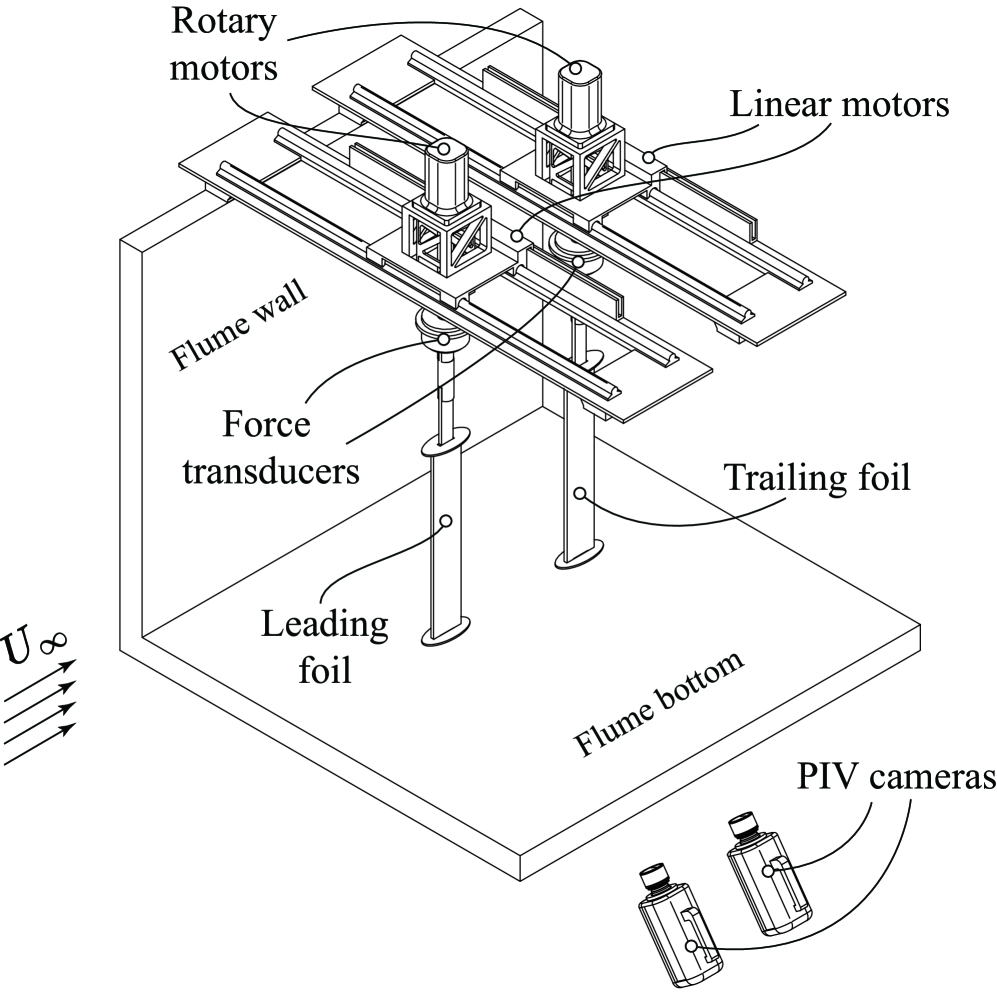 Rotary motors

Linear motors

Flume wall

Force transducers

Trailing foil

Leading foil

$U_\infty$

Flume bottom

PIV cameras