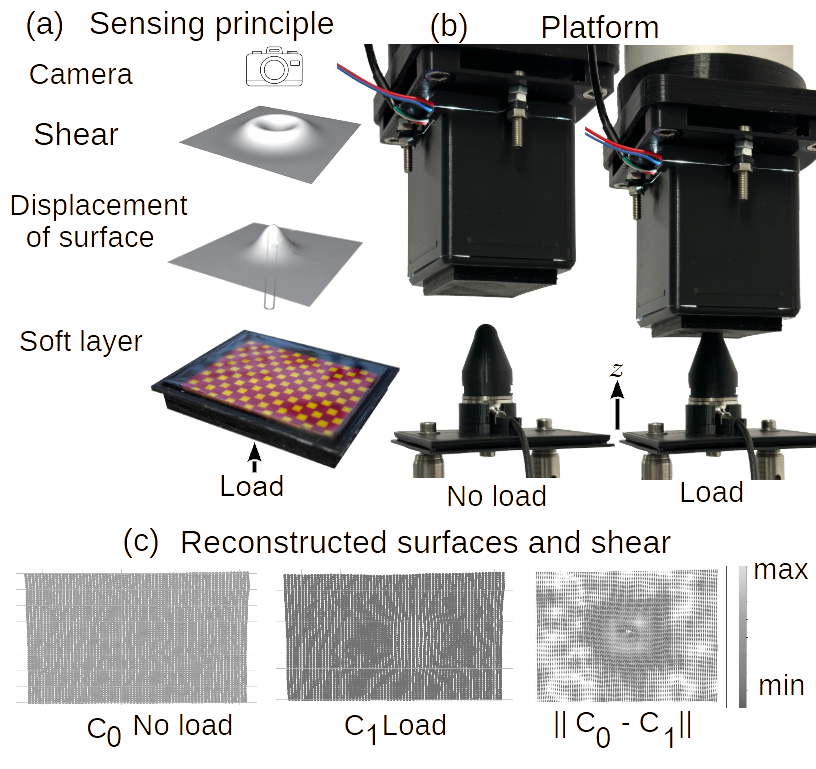 (a) Sensing principle

Camera

Shear

Displacement of surface

Soft layer

Load

(b) Platform

$z$

No load

Load

(c) Reconstructed surfaces and shear

$C_0$ No load

$C_1$ Load

$|| C_0 - C_1 ||$

max

min