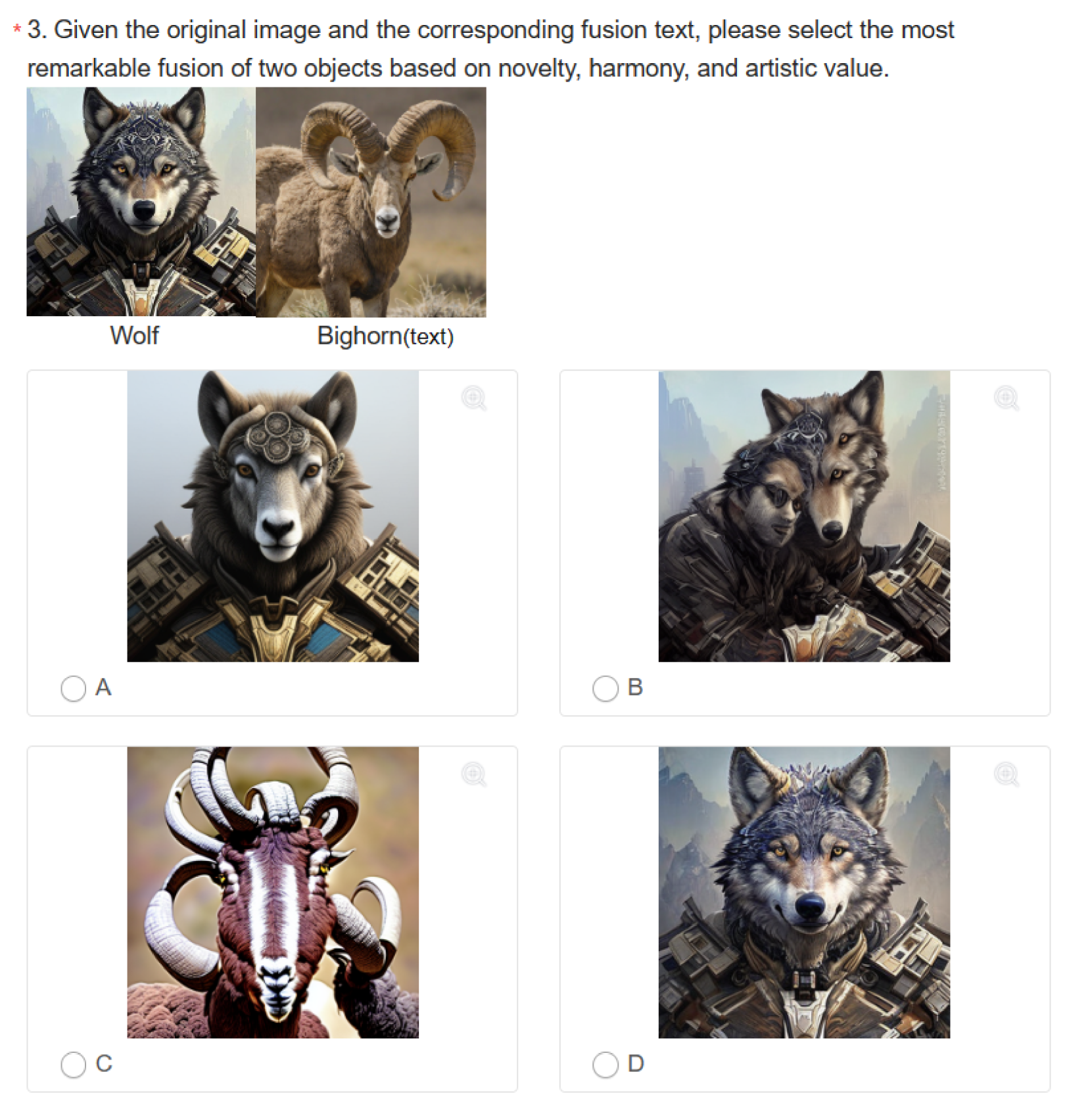 * 3. Given the original image and the corresponding fusion text, please select the most remarkable fusion of two objects based on novelty, harmony, and artistic value.

Wolf

Bighorn(text)

A

B

C

D