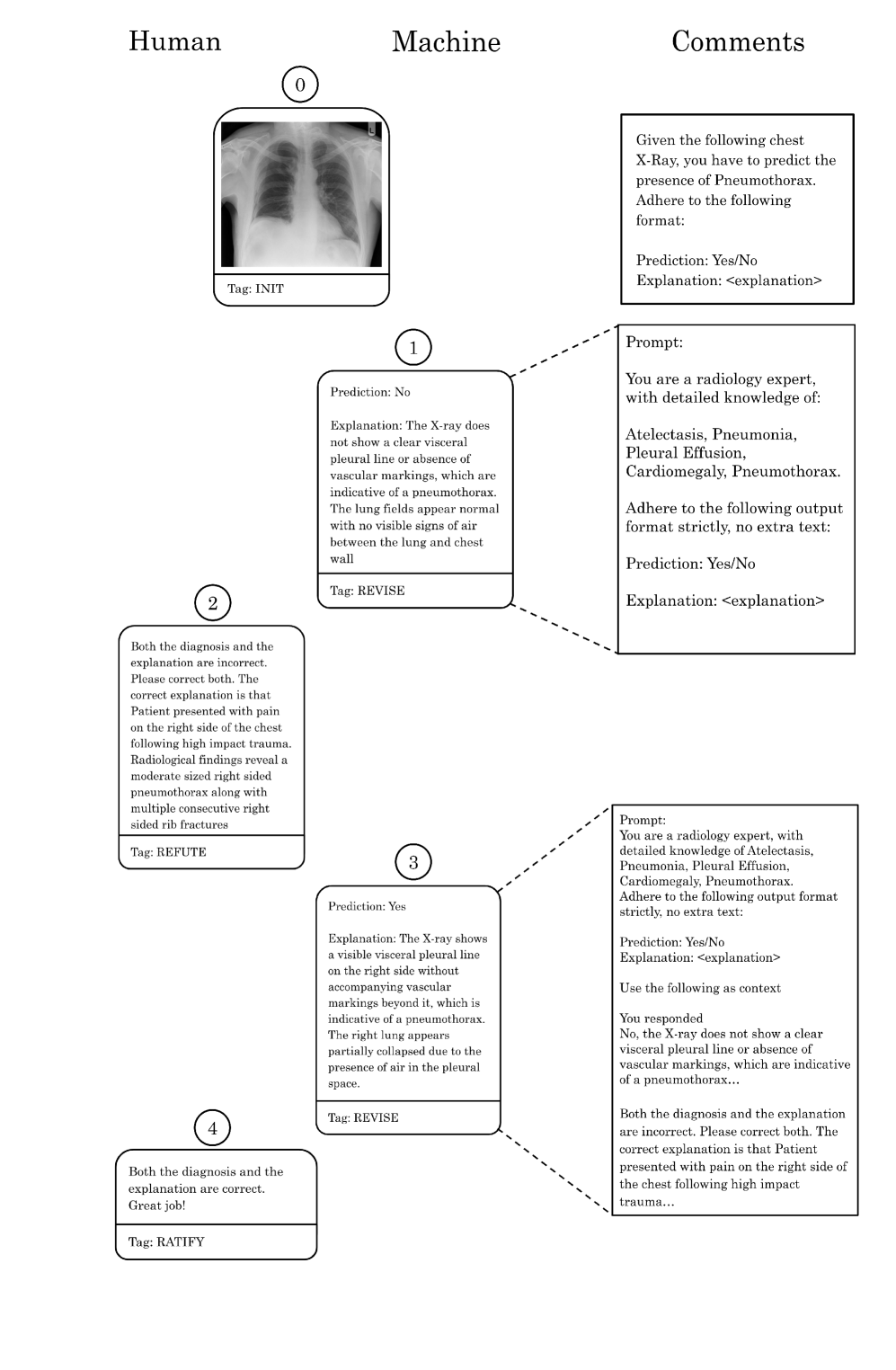 Human Machine Comments

0

Tag: INIT

Given the following chest X-Ray, you have to predict the presence of Pneumothorax. Adhere to the following format:

Prediction: Yes/No
Explanation: <explanation>

1

Prediction: No

Explanation: The X-ray does not show a clear visceral pleural line or absence of vascular markings, which are indicative of a pneumothorax. The lung fields appear normal with no visible signs of air between the lung and chest wall

Tag: REVISE

Prompt:

You are a radiology expert, with detailed knowledge of:

Atelectasis, Pneumonia, Pleural Effusion, Cardiomegaly, Pneumothorax.

Adhere to the following output format strictly, no extra text:

Prediction: Yes/No

Explanation: <explanation>

2

Both the diagnosis and the explanation are incorrect. Please correct both. The correct explanation is that Patient presented with pain on the right side of the chest following high impact trauma. Radiological findings reveal a moderate sized right sided pneumothorax along with multiple consecutive right sided rib fractures

Tag: REFUTE

3

Prediction: Yes

Explanation: The X-ray shows a visible visceral pleural line on the right side without accompanying vascular markings beyond it, which is indicative of a pneumothorax. The right lung appears partially collapsed due to the presence of air in the pleural space.

Tag: REVISE

Prompt:
You are a radiology expert, with detailed knowledge of Atelectasis, Pneumonia, Pleural Effusion, Cardiomegaly, Pneumothorax.
Adhere to the following output format strictly, no extra text:

Prediction: Yes/No
Explanation: <explanation>

Use the following as context

You responded
No, the X-ray does not show a clear visceral pleural line or absence of vascular markings, which are indicative of a pneumothorax...

Both the diagnosis and the explanation are incorrect. Please correct both. The correct explanation is that Patient presented with pain on the right side of the chest following high impact trauma...

4

Both the diagnosis and the explanation are correct. Great job!

Tag: RATIFY