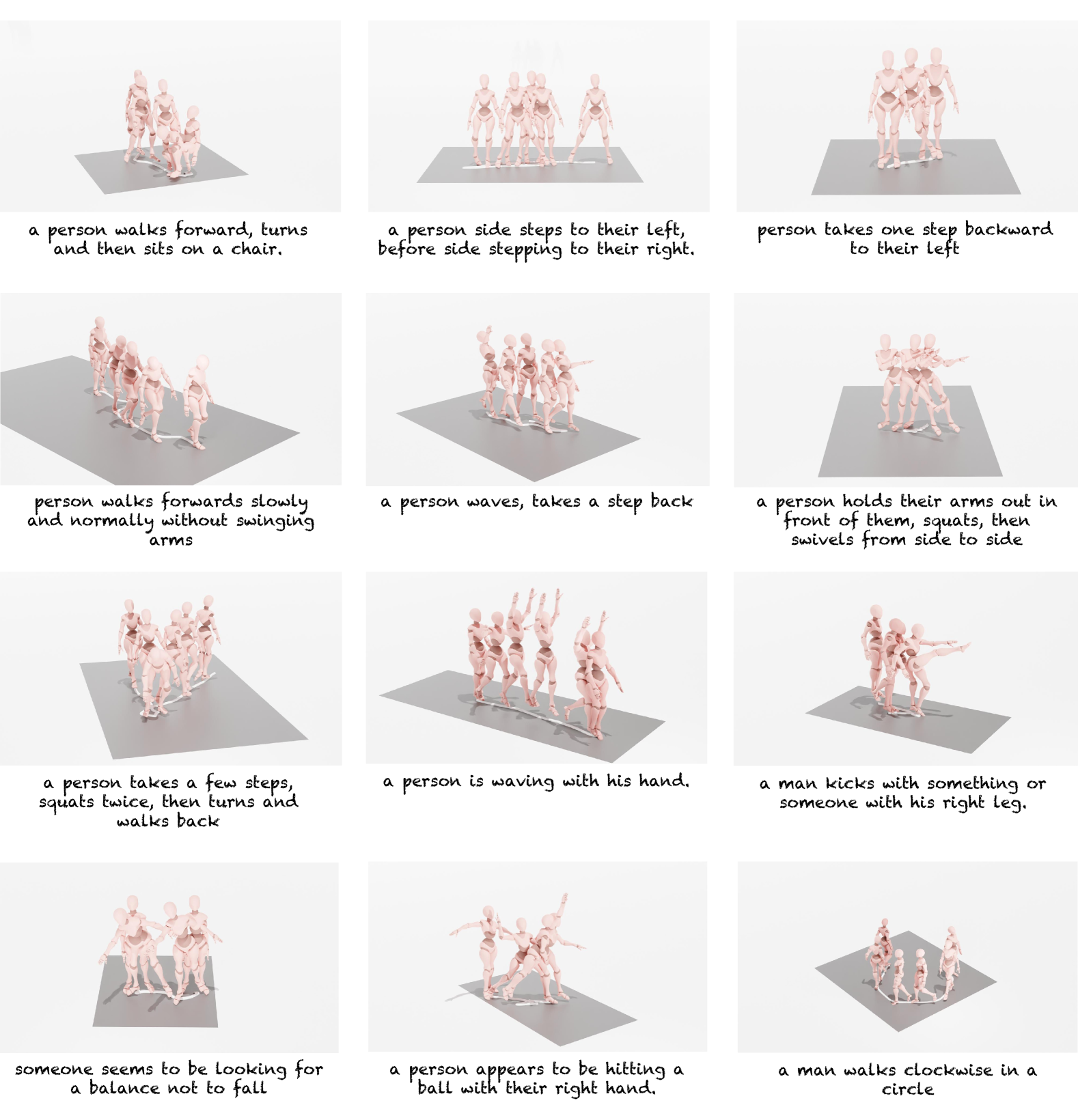 a person walks forward, turns and then sits on a chair.

a person side steps to their left, before side stepping to their right.

person takes one step backward to their left

person walks forwards slowly and normally without swinging arms

a person waves, takes a step back

a person holds their arms out in front of them, squats, then swivels from side to side

a person takes a few steps, squats twice, then turns and walks back

a person is waving with his hand.

a man kicks with something or someone with his right leg.

someone seems to be looking for a balance not to fall

a person appears to be hitting a ball with their right hand.

a man walks clockwise in a circle