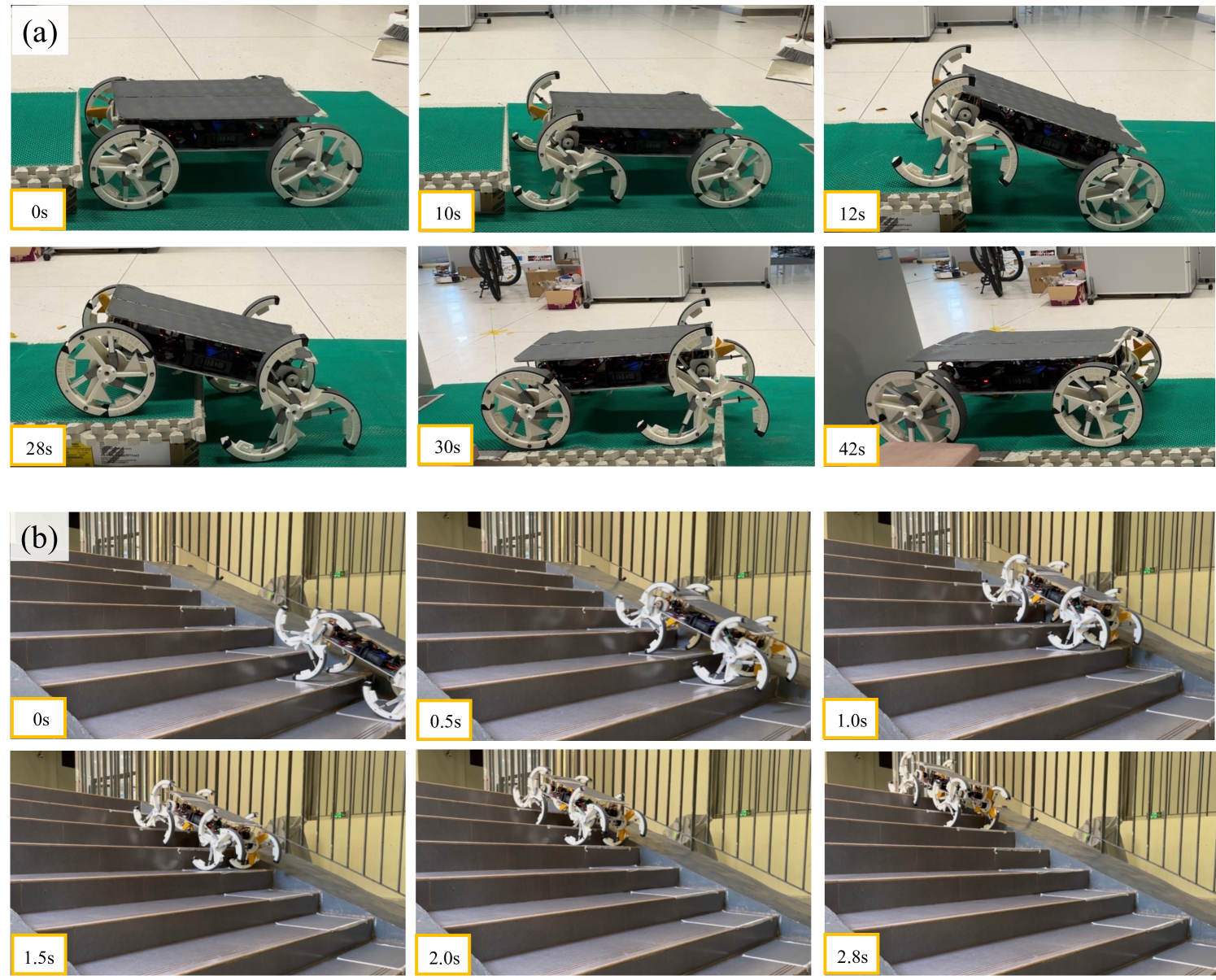 (a)

0s

10s

12s

28s

30s

42s

(b)

0s

0.5s

1.0s

1.5s

2.0s

2.8s