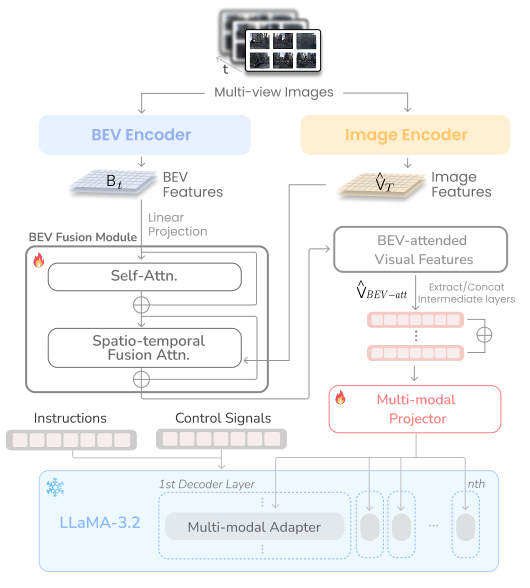 t

Multi-view Images

BEV Encoder

Image Encoder

$B_t$ BEV Features

$\hat{V}_T$ Image Features

Linear Projection

BEV Fusion Module

Self-Attn.

Spatio-temporal Fusion Attn.

BEV-attended Visual Features

$\hat{V}_{BEV-att}$

Extract/Concat Intermediate layers

Multi-modal Projector

Instructions

Control Signals

1st Decoder Layer

nth

LLaMA-3.2

Multi-modal Adapter

...