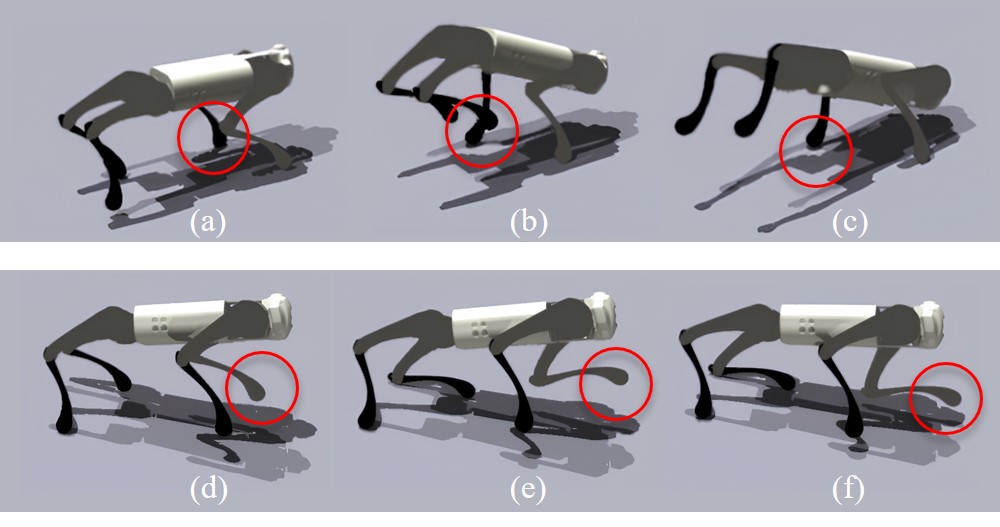 (a) (b) (c)

(d) (e) (f)