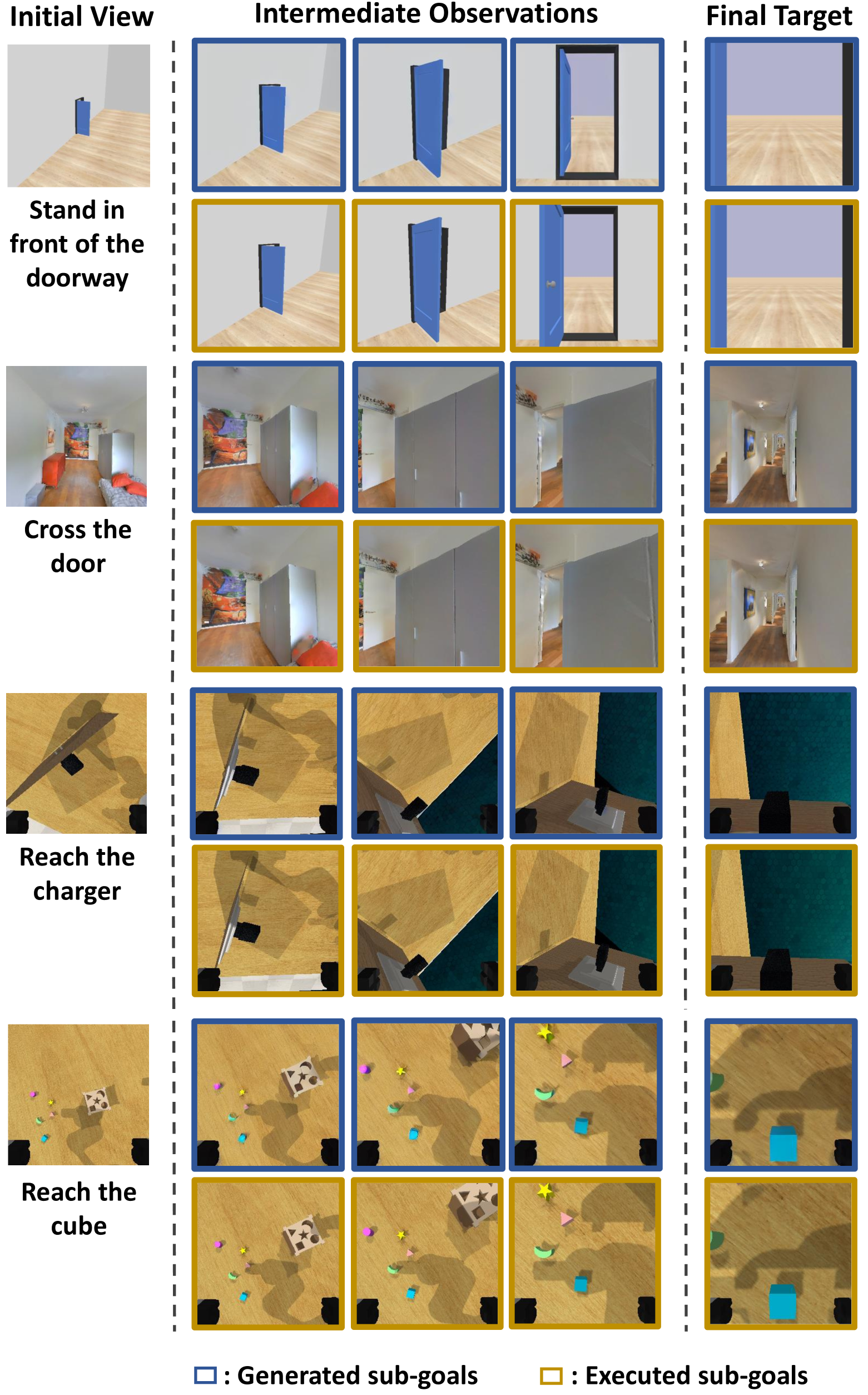 Initial View

Intermediate Observations

Final Target

Stand in front of the doorway

Cross the door

Reach the charger

Reach the cube

: Generated sub-goals

: Executed sub-goals