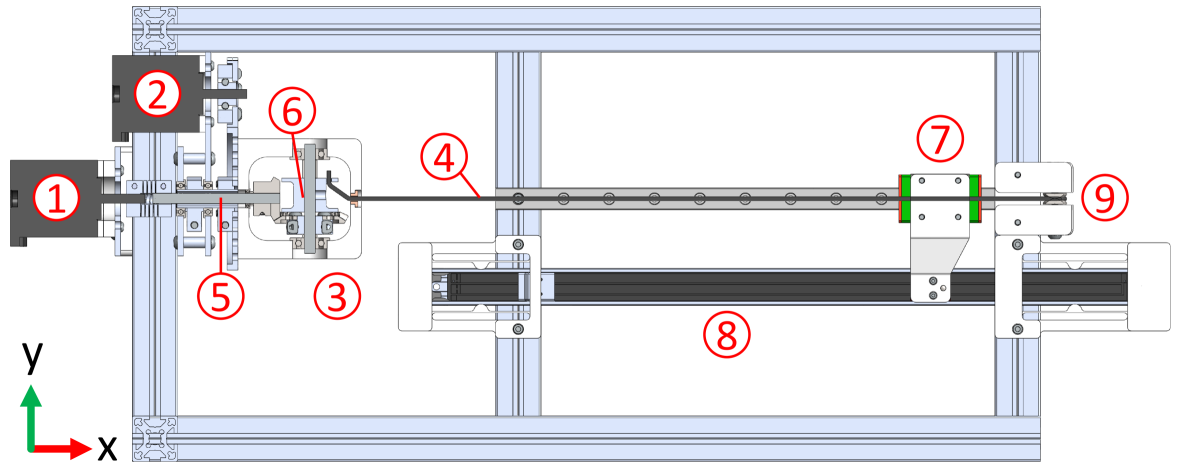 2
6
1
4
7
9
5
3
8
y
x