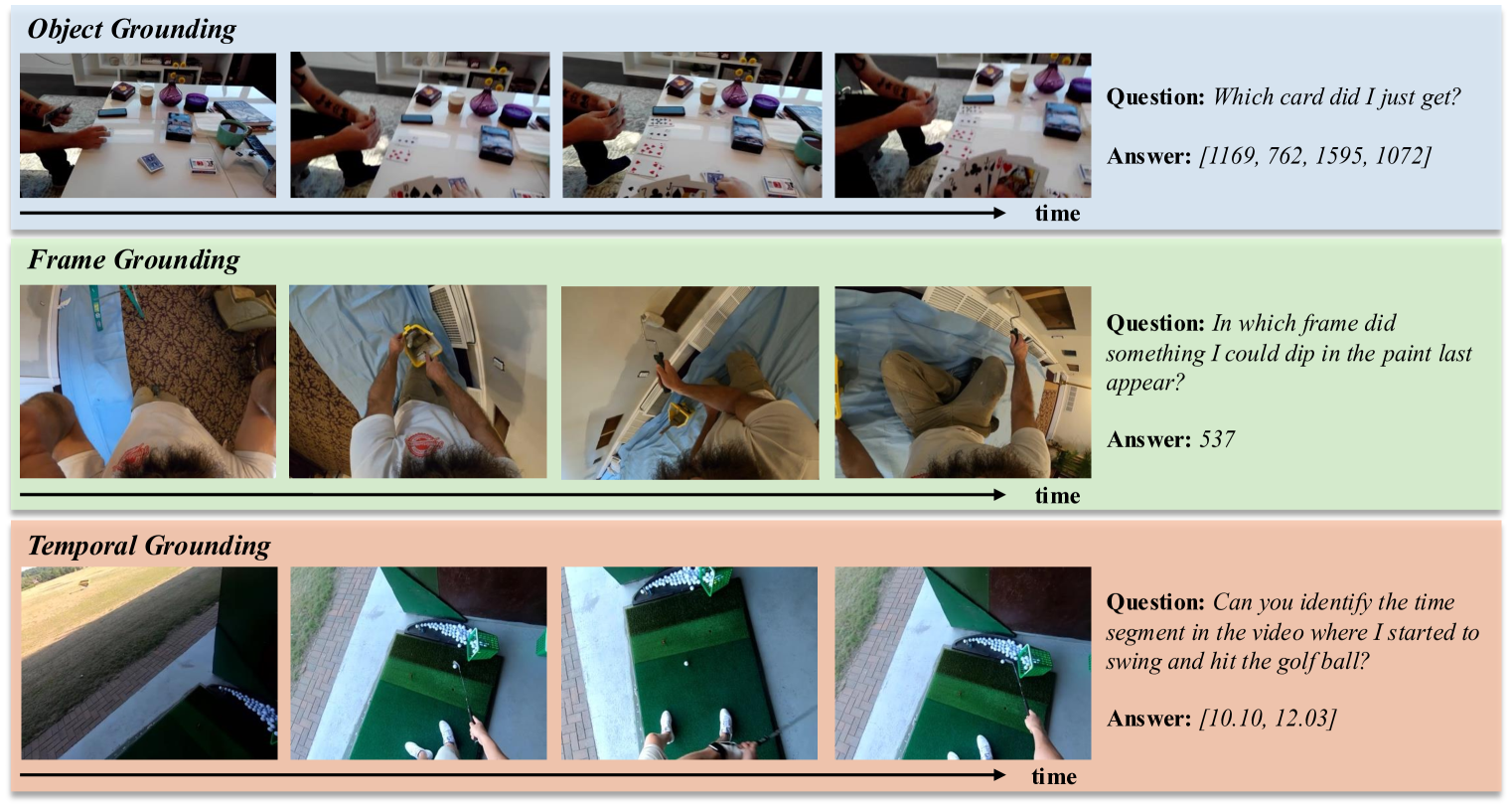 Object Grounding

time

Question: Which card did I just get?

Answer: [1169, 762, 1595, 1072]

Frame Grounding

time

Question: In which frame did something I could dip in the paint last appear?

Answer: 537

Temporal Grounding

time

Question: Can you identify the time segment in the video where I started to swing and hit the golf ball?

Answer: [10.10, 12.03]