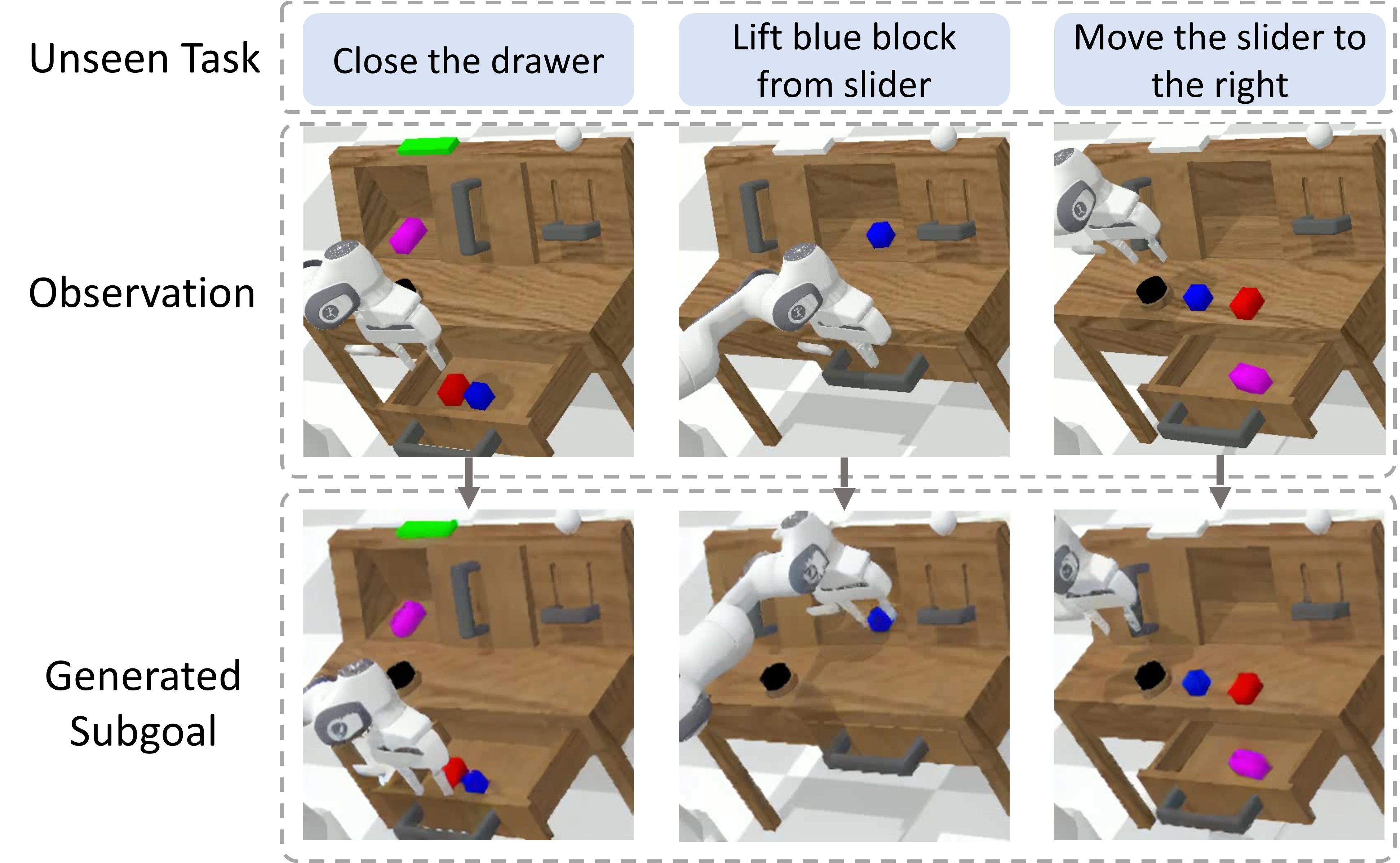 Unseen Task

Close the drawer

Lift blue block from slider

Move the slider to the right

Observation

Generated Subgoal