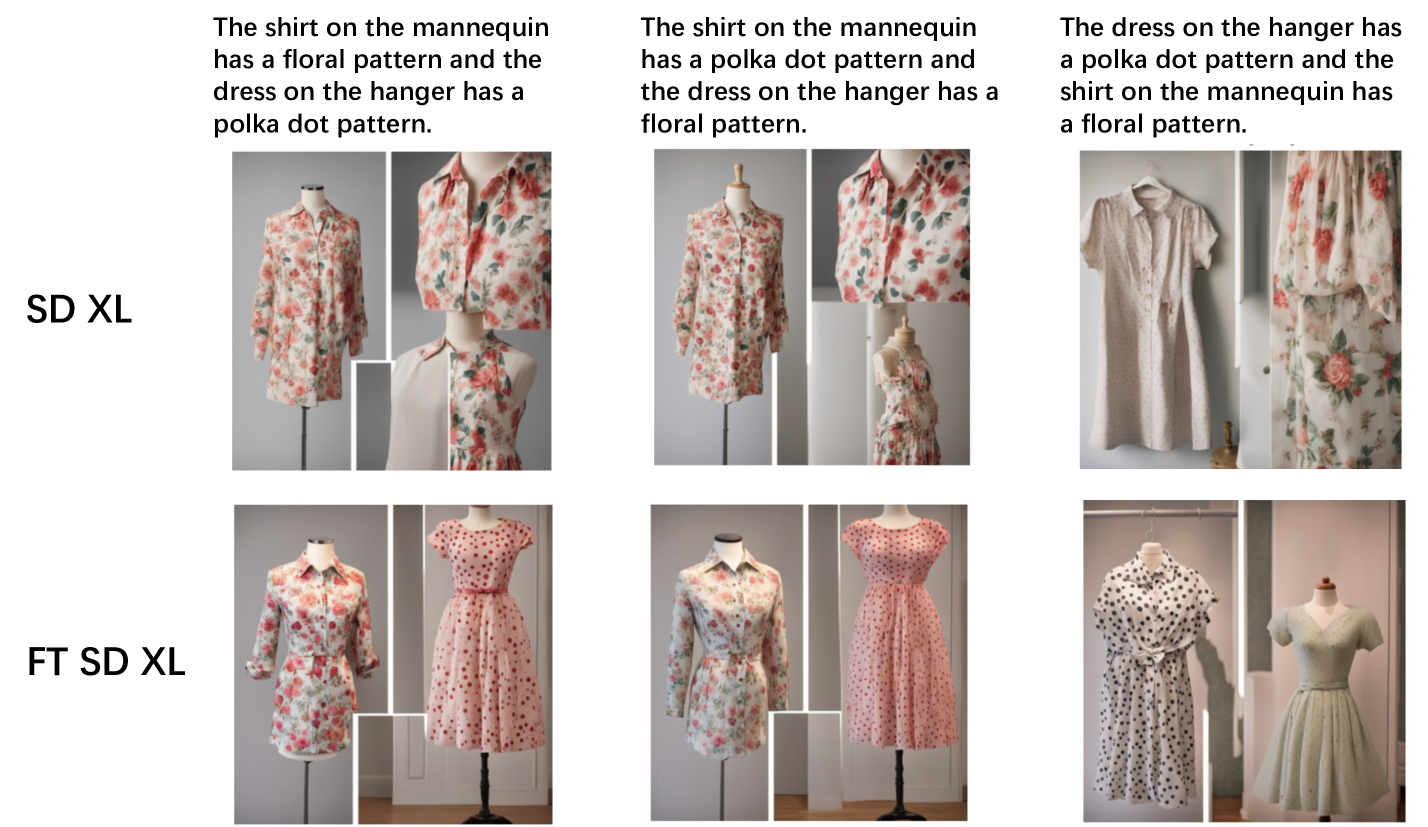 The shirt on the mannequin has a floral pattern and the dress on the hanger has a polka dot pattern.

The shirt on the mannequin has a polka dot pattern and the dress on the hanger has a floral pattern.

The dress on the hanger has a polka dot pattern and the shirt on the mannequin has a floral pattern.

SD XL

FT SD XL