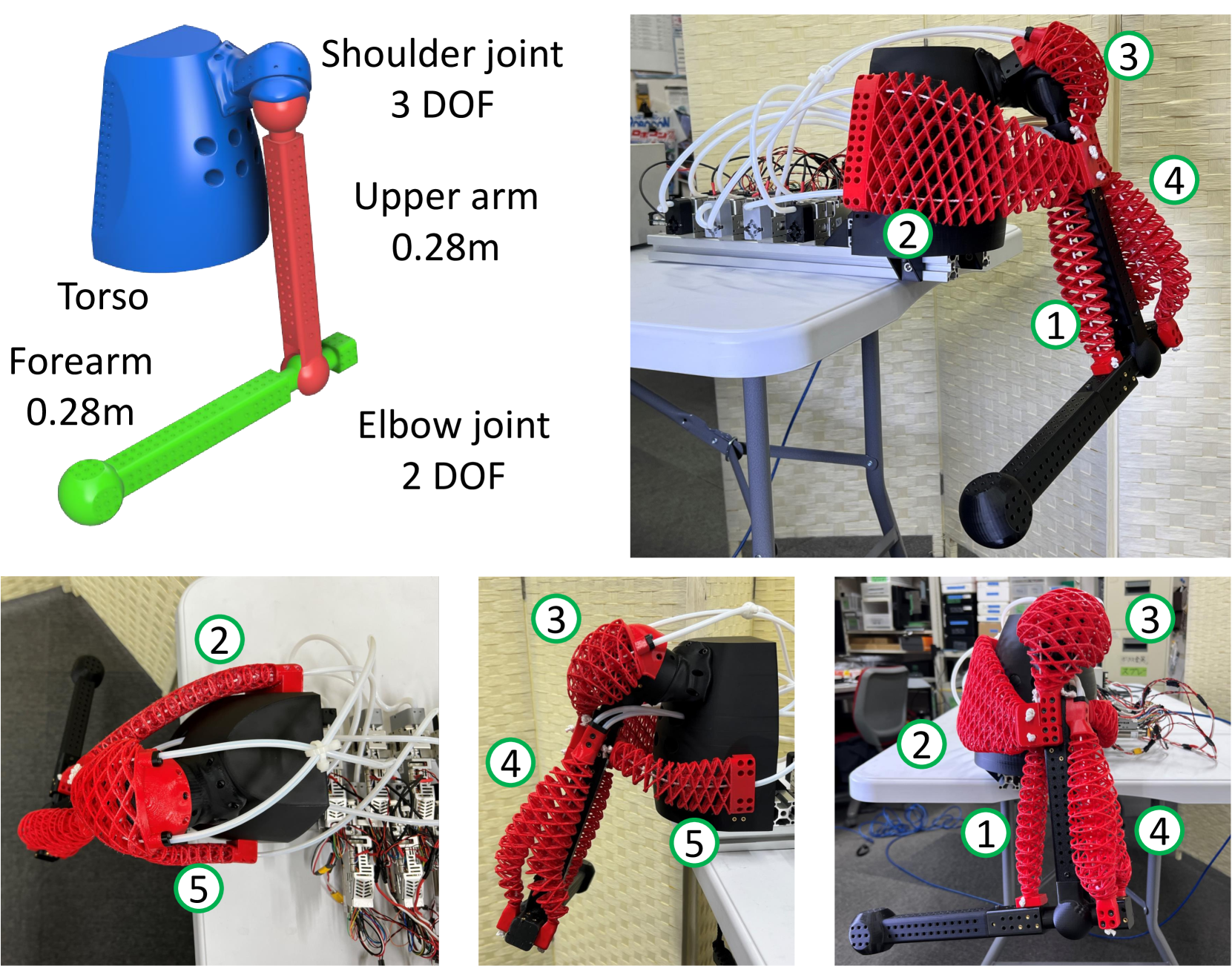 Shoulder joint
3 DOF

Upper arm
0.28m

Torso

Forearm
0.28m

Elbow joint
2 DOF

3

4

2

1

2

5

3

4

5

3

2

1

4