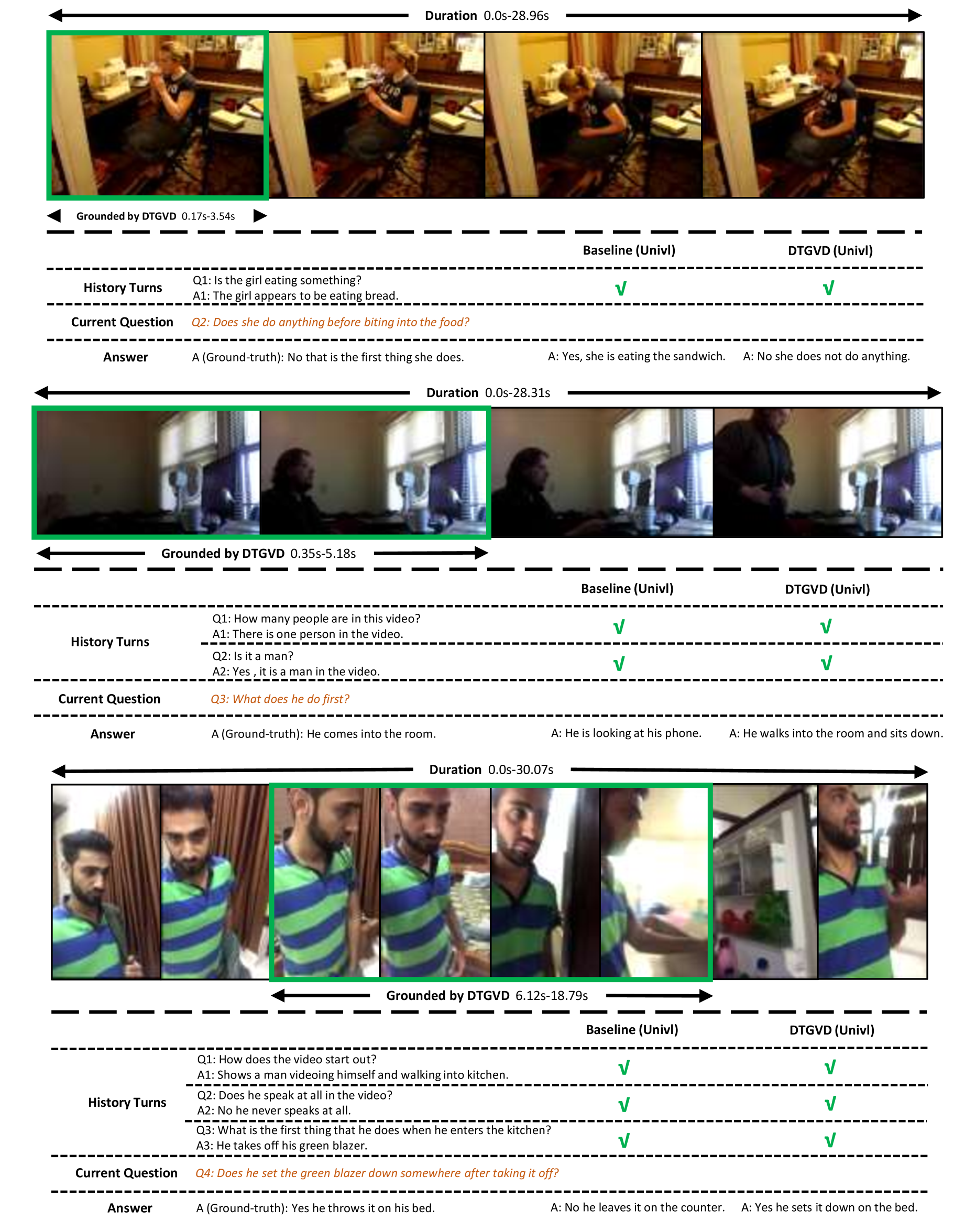 Duration 0.0s-28.96s

Grounded by DTGVD 0.17s-3.54s

| | | Baseline (Univl) | DTGVD (Univl) |
|---|---|---|---|
| History Turns | Q1: Is the girl eating something? A1: The girl appears to be eating bread. | √ | √ |
| Current Question | Q2: Does she do anything before biting into the food? | | |
| Answer | A (Ground-truth): No that is the first thing she does. | A: Yes, she is eating the sandwich. | A: No she does not do anything. |

Duration 0.0s-28.31s

Grounded by DTGVD 0.35s-5.18s

| | | Baseline (Univl) | DTGVD (Univl) |
|---|---|---|---|
| History Turns | Q1: How many people are in this video? A1: There is one person in the video. | √ | √ |
| | Q2: Is it a man? A2: Yes , it is a man in the video. | √ | √ |
| Current Question | Q3: What does he do first? | | |
| Answer | A (Ground-truth): He comes into the room. | A: He is looking at his phone. | A: He walks into the room and sits down. |

Duration 0.0s-30.07s

Grounded by DTGVD 6.12s-18.79s

| | | Baseline (Univl) | DTGVD (Univl) |
|---|---|---|---|
| History Turns | Q1: How does the video start out? A1: Shows a man videoing himself and walking into kitchen. | √ | √ |
| | Q2: Does he speak at all in the video? A2: No he never speaks at all. | √ | √ |
| | Q3: What is the first thing that he does when he enters the kitchen? A3: He takes off his green blazer. | √ | √ |
| Current Question | Q4: Does he set the green blazer down somewhere after taking it off? | | |
| Answer | A (Ground-truth): Yes he throws it on his bed. | A: No he leaves it on the counter. | A: Yes he sets it down on the bed. |