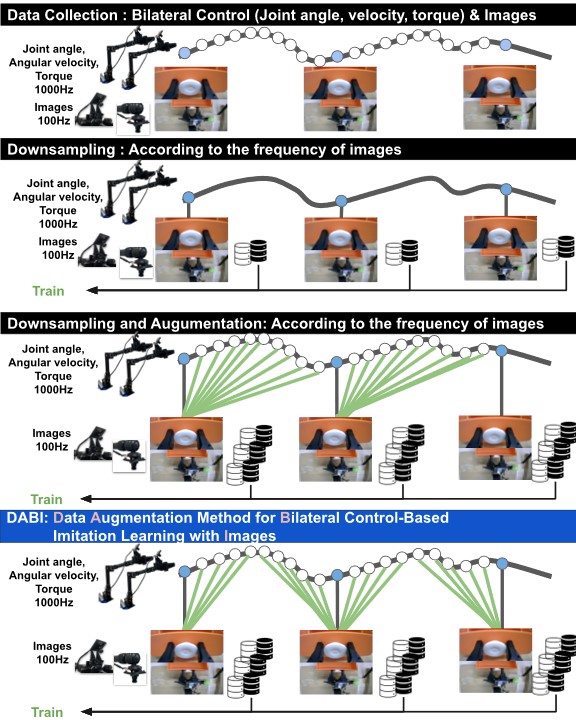 Data Collection : Bilateral Control (Joint angle, velocity, torque) & Images

Joint angle, Angular velocity, Torque 1000Hz

Images 100Hz

Downsampling : According to the frequency of images

Joint angle, Angular velocity, Torque 1000Hz

Images 100Hz

Train

Downsampling and Augumentation: According to the frequency of images

Joint angle, Angular velocity, Torque 1000Hz

Images 100Hz

Train

DABI: Data Augmentation Method for Bilateral Control-Based Imitation Learning with Images

Joint angle, Angular velocity, Torque 1000Hz

Images 100Hz

Train