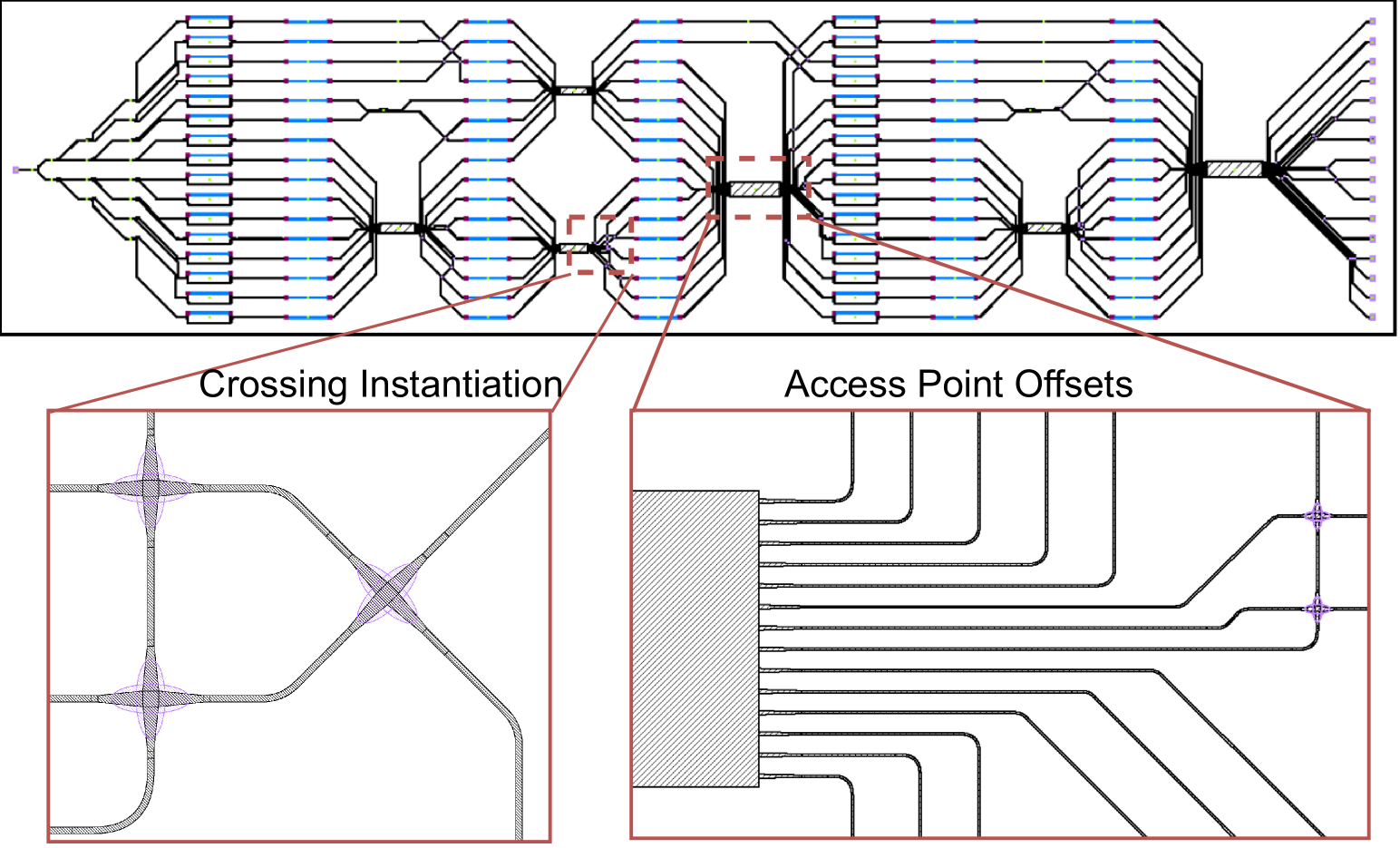 Crossing Instantiation

Access Point Offsets