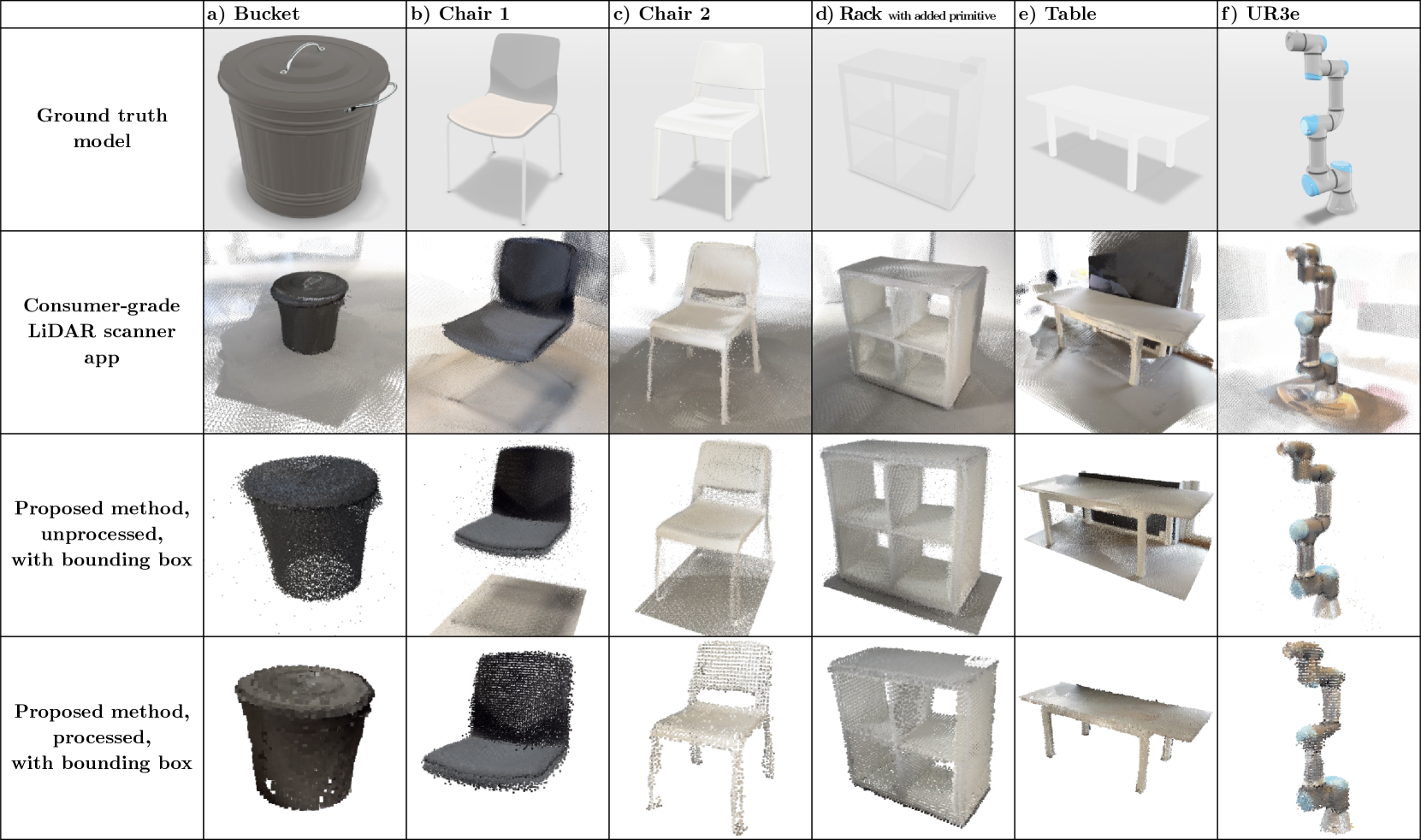 |  | a) Bucket | b) Chair 1 | c) Chair 2 | d) Rack with added primitive | e) Table | f) UR3e |
|---|---|---|---|---|---|---|
| Ground truth model | | | | | | |
| Consumer-grade LiDAR scanner app | | | | | | |
| Proposed method, unprocessed, with bounding box | | | | | | |
| Proposed method, processed, with bounding box | | | | | | |