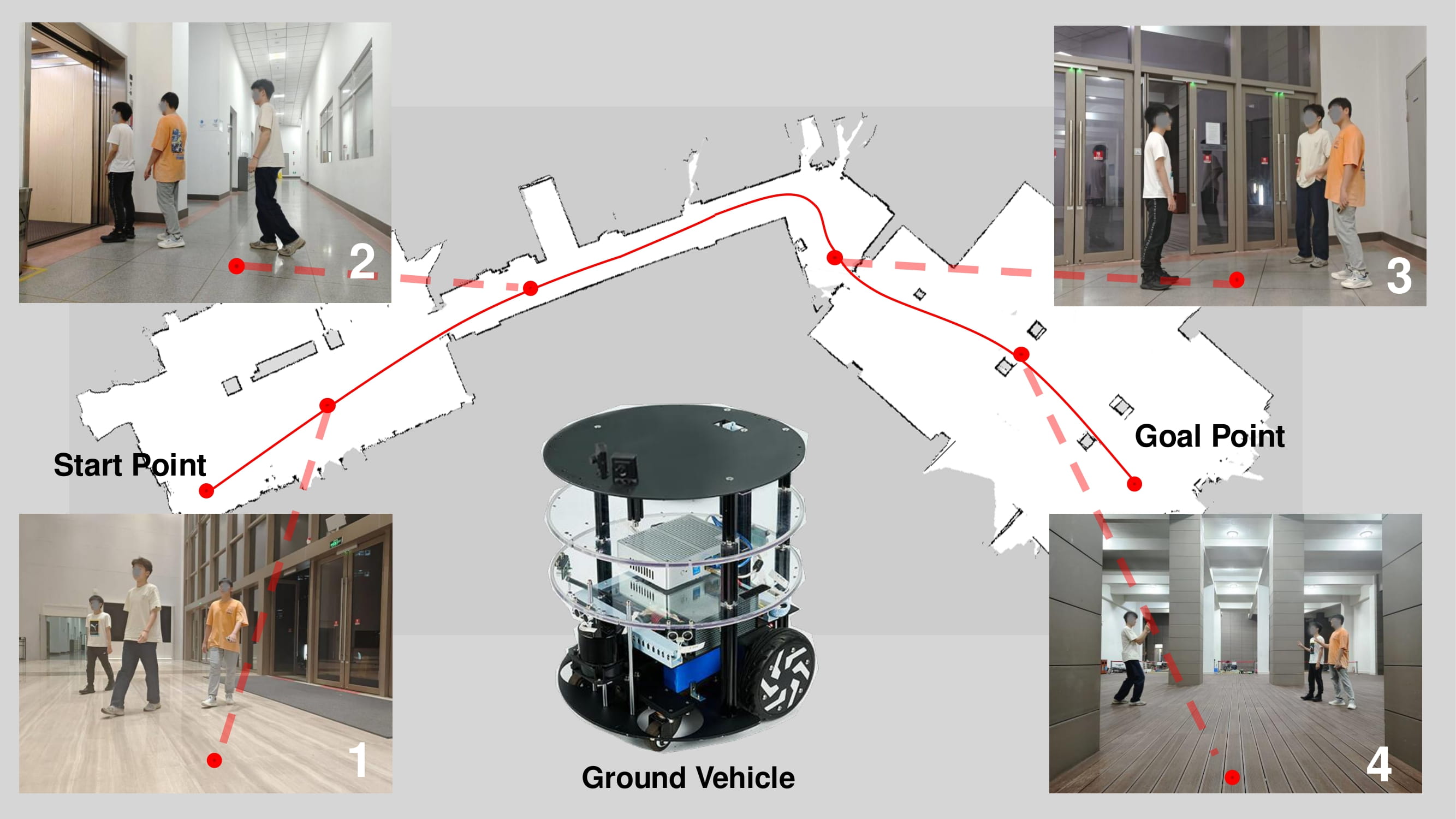 2

3

Start Point

Goal Point

1

Ground Vehicle

4