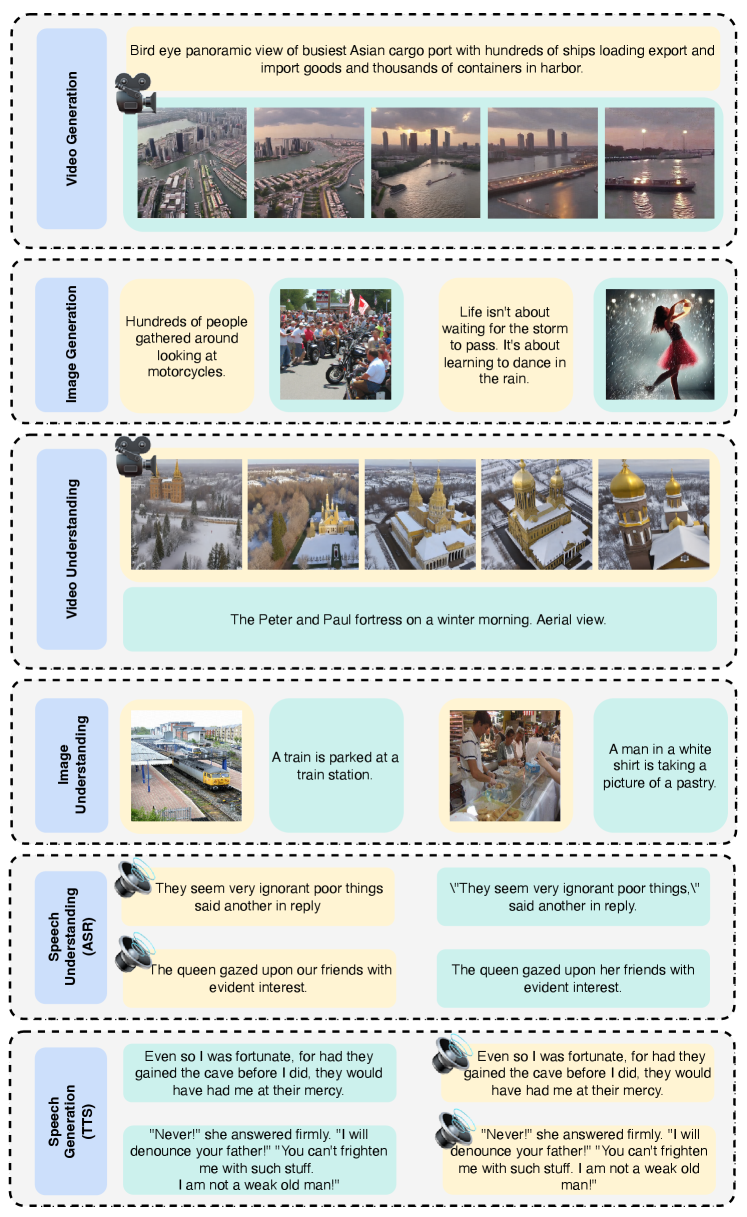 Video Generation

Bird eye panoramic view of busiest Asian cargo port with hundreds of ships loading export and import goods and thousands of containers in harbor.

Image Generation

Hundreds of people gathered around looking at motorcycles.

Life isn't about waiting for the storm to pass. It's about learning to dance in the rain.

Video Understanding

The Peter and Paul fortress on a winter morning. Aerial view.

Image Understanding

A train is parked at a train station.

A man in a white shirt is taking a picture of a pastry.

Speech Understanding (ASR)

They seem very ignorant poor things said another in reply

\"They seem very ignorant poor things,\" said another in reply.

The queen gazed upon our friends with evident interest.

The queen gazed upon her friends with evident interest.

Speech Generation (TTS)

Even so I was fortunate, for had they gained the cave before I did, they would have had me at their mercy.

Even so I was fortunate, for had they gained the cave before I did, they would have had me at their mercy.

"Never!" she answered firmly. "I will denounce your father!" "You can't frighten me with such stuff. I am not a weak old man!"

"Never!" she answered firmly. "I will denounce your father!" "You can't frighten me with such stuff. I am not a weak old man!"