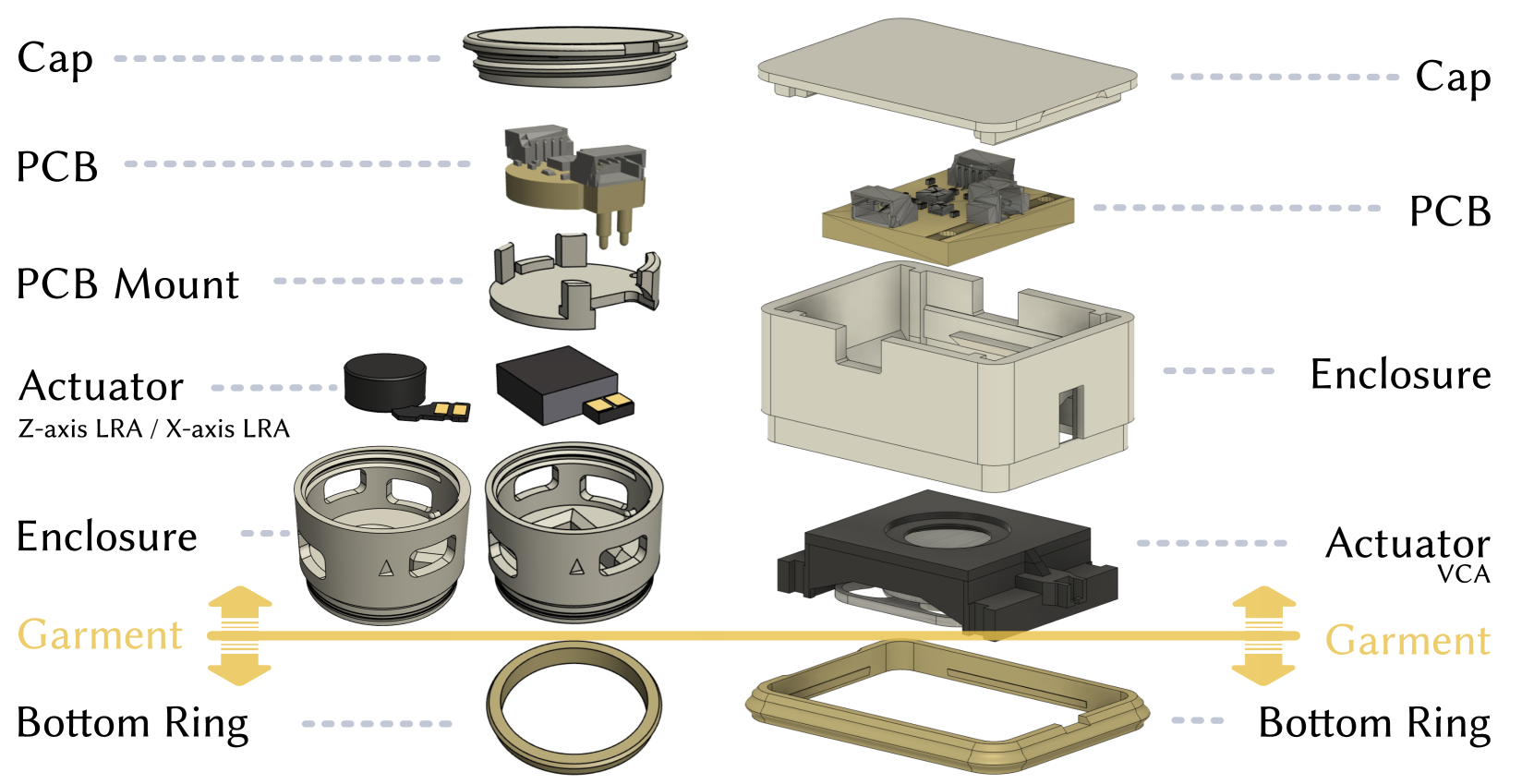 Cap

PCB

PCB Mount

Actuator
Z-axis LRA / X-axis LRA

Enclosure

Garment

Bottom Ring

Cap

PCB

Enclosure

Actuator
VCA

Garment

Bottom Ring