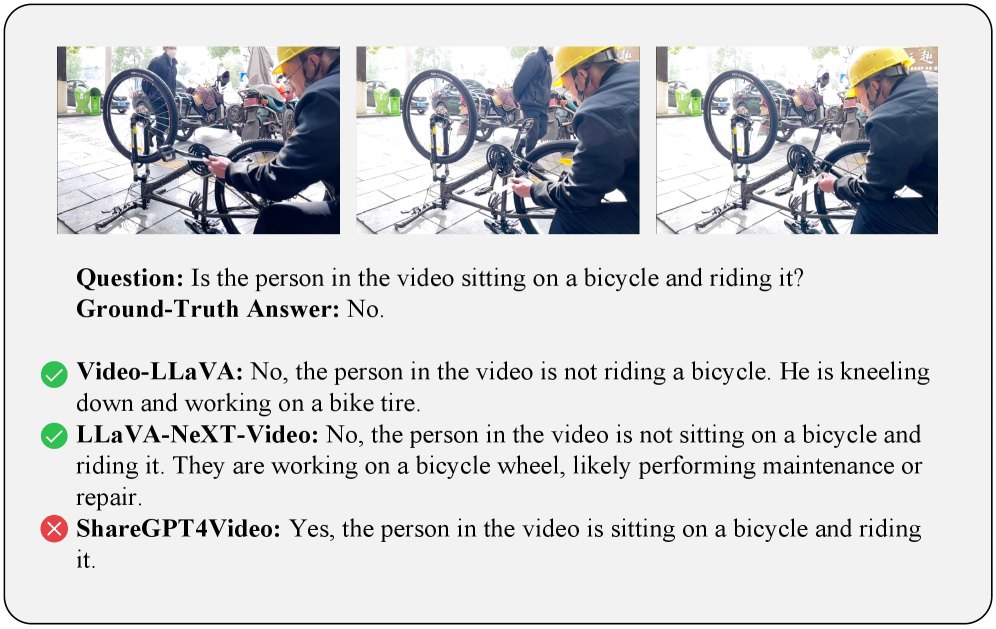 **Question:** Is the person in the video sitting on a bicycle and riding it?
**Ground-Truth Answer:** No.

**Video-LLaVA:** No, the person in the video is not riding a bicycle. He is kneeling down and working on a bike tire.

**LLaVA-NeXT-Video:** No, the person in the video is not sitting on a bicycle and riding it. They are working on a bicycle wheel, likely performing maintenance or repair.

**ShareGPT4Video:** Yes, the person in the video is sitting on a bicycle and riding it.