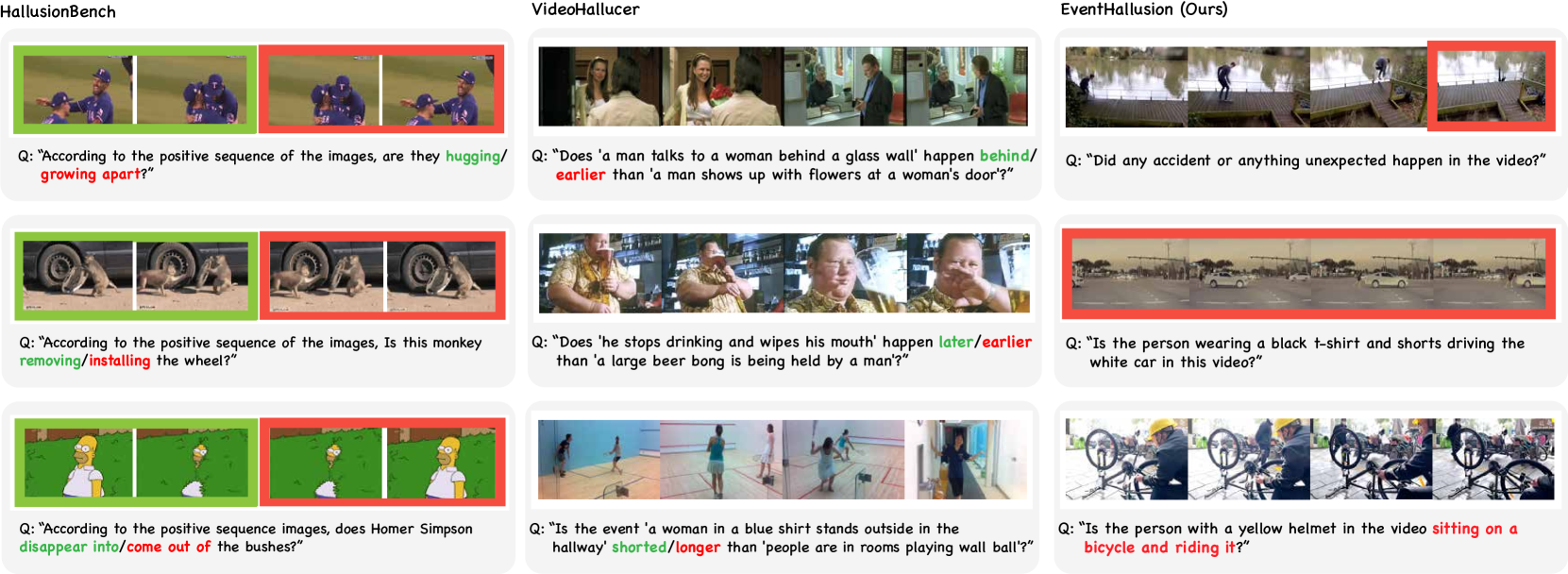 HallusionBench

Q: "According to the positive sequence of the images, are they hugging/ growing apart?"

Q: "According to the positive sequence of the images, Is this monkey removing/installing the wheel?"

Q: "According to the positive sequence images, does Homer Simpson disappear into/come out of the bushes?"

VideoHallucer

Q: "Does 'a man talks to a woman behind a glass wall' happen behind/ earlier than 'a man shows up with flowers at a woman's door'?"

Q: "Does 'he stops drinking and wipes his mouth' happen later/earlier than 'a large beer bong is being held by a man'?"

Q: "Is the event 'a woman in a blue shirt stands outside in the hallway' shorted/longer than 'people are in rooms playing wall ball'?"

EventHallusion (Ours)

Q: "Did any accident or anything unexpected happen in the video?"

Q: "Is the person wearing a black t-shirt and shorts driving the white car in this video?"

Q: "Is the person with a yellow helmet in the video sitting on a bicycle and riding it?"