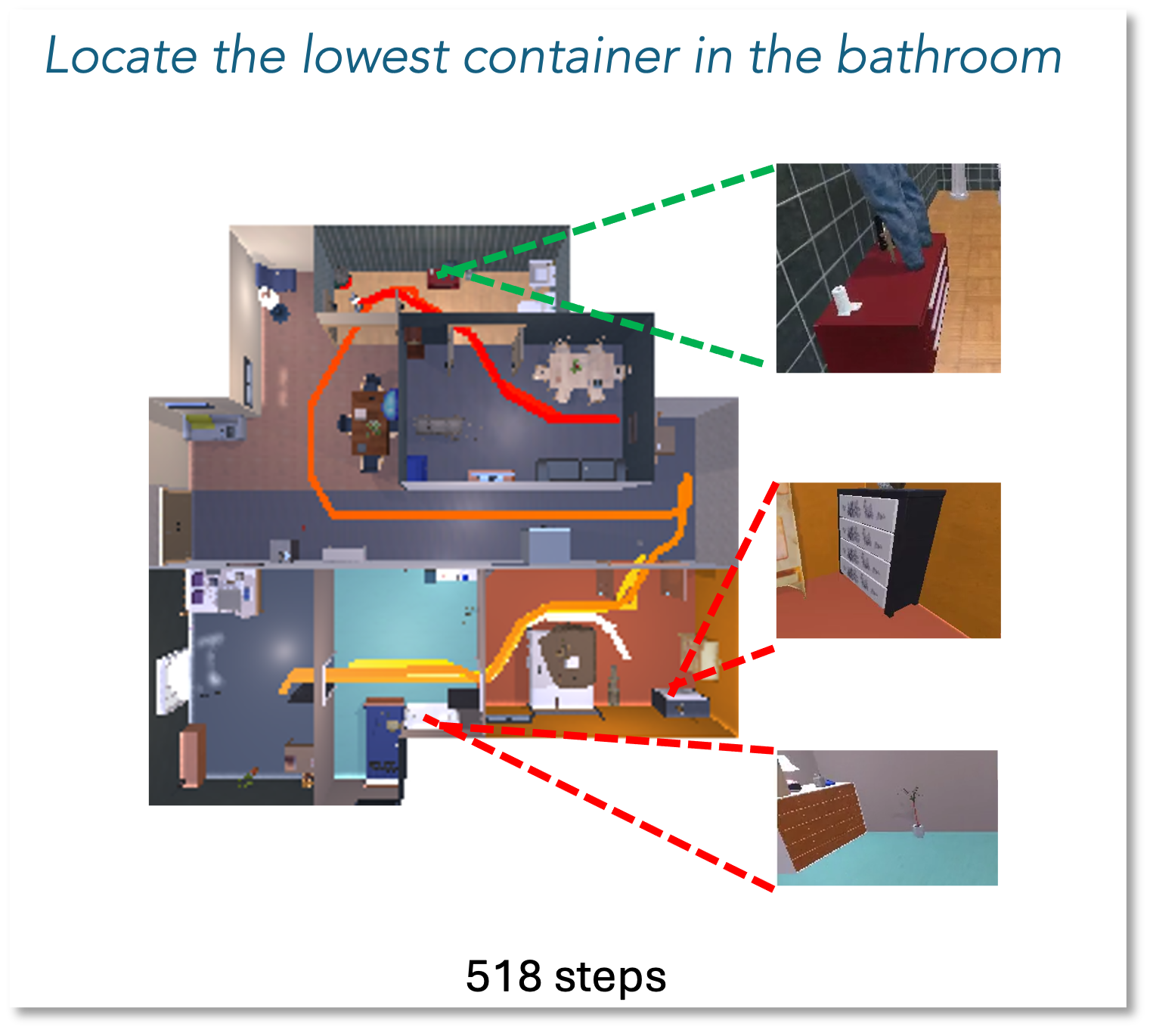 Locate the lowest container in the bathroom

518 steps