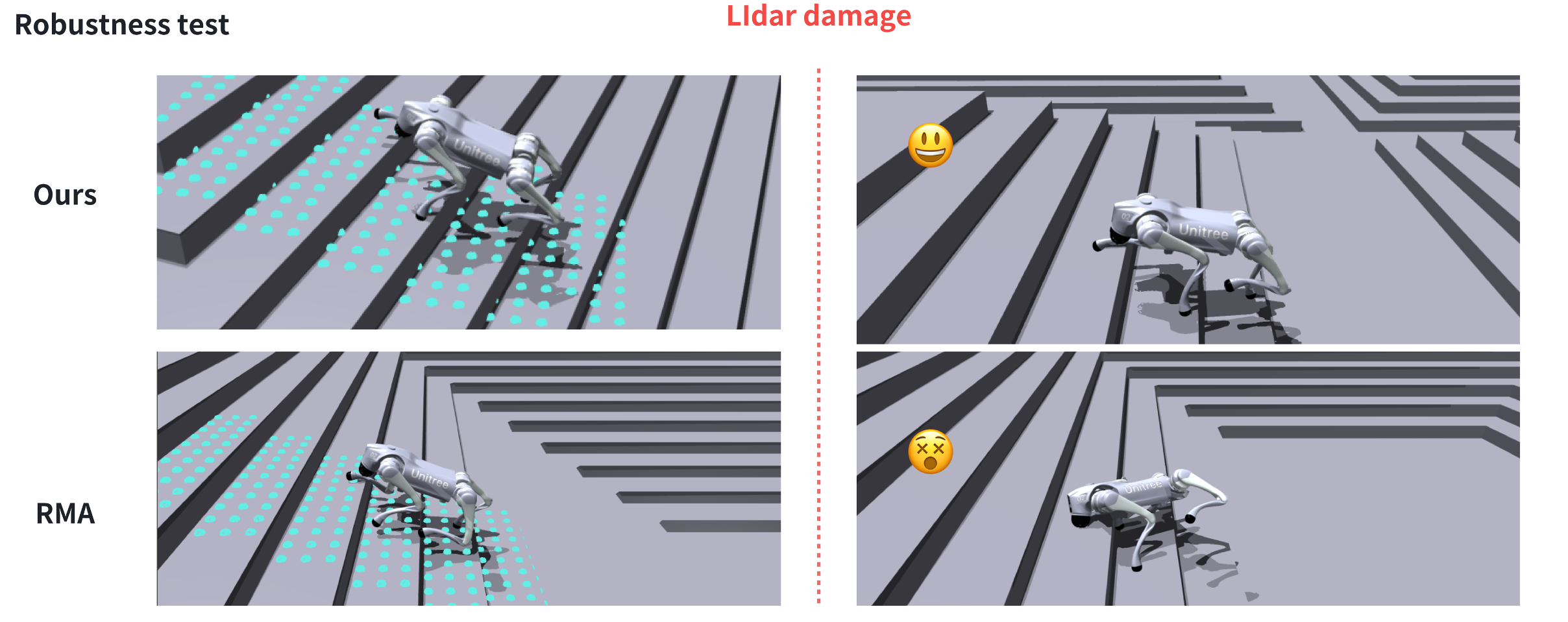 Robustness test

LIdar damage

Ours

Unitree

Unitree

RMA

Unitree

Unitree