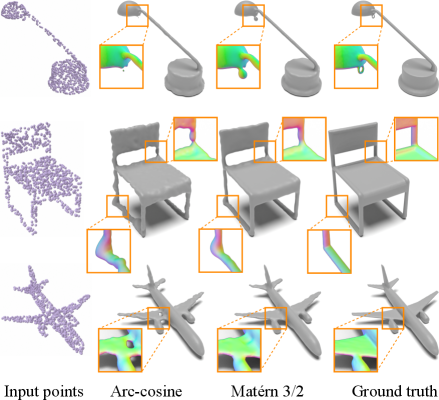 Input points Arc-cosine Matérn 3/2 Ground truth