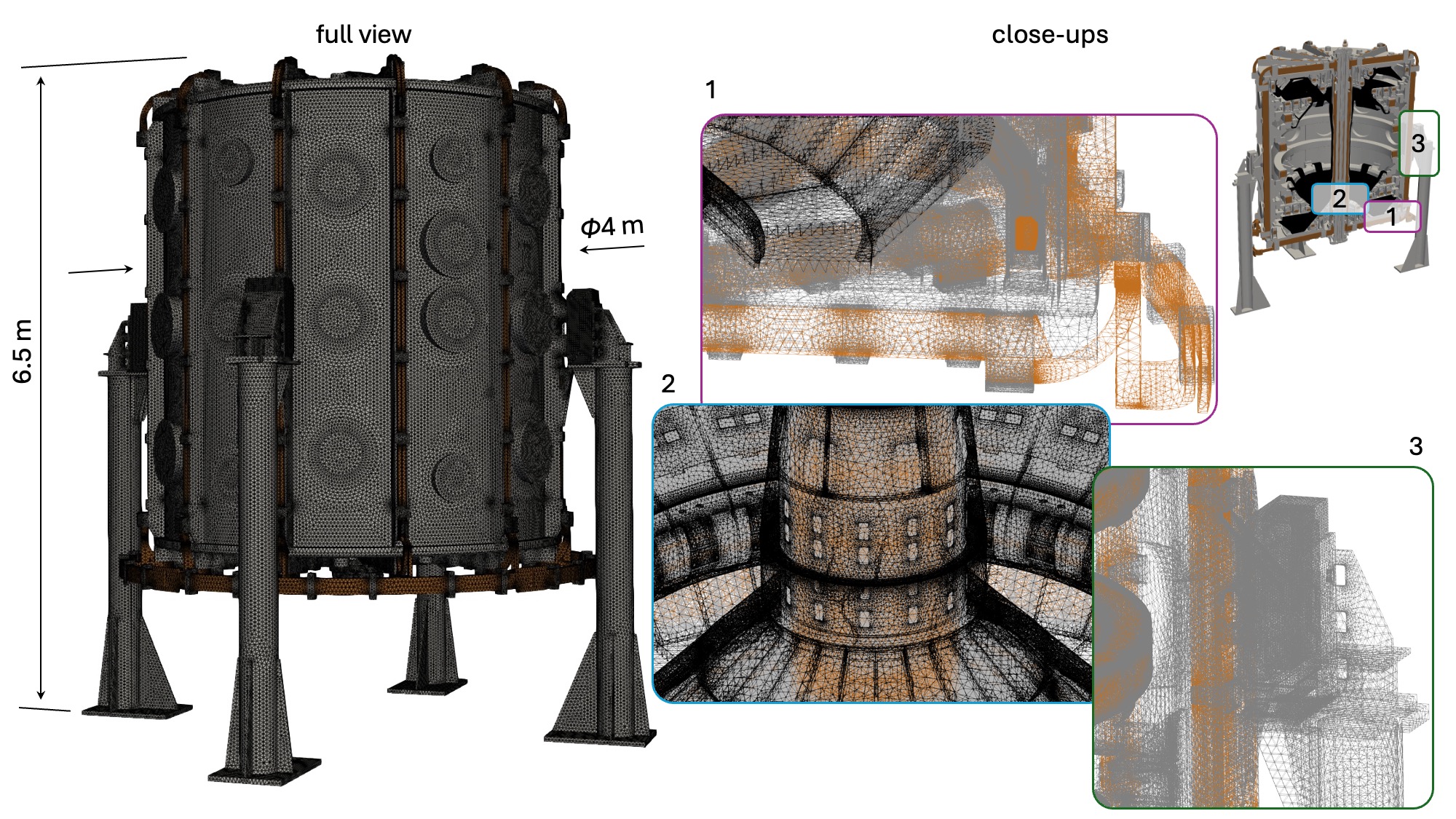 full view

close-ups

6.5 m

$\Phi$4 m

1

2

3

3

2

1