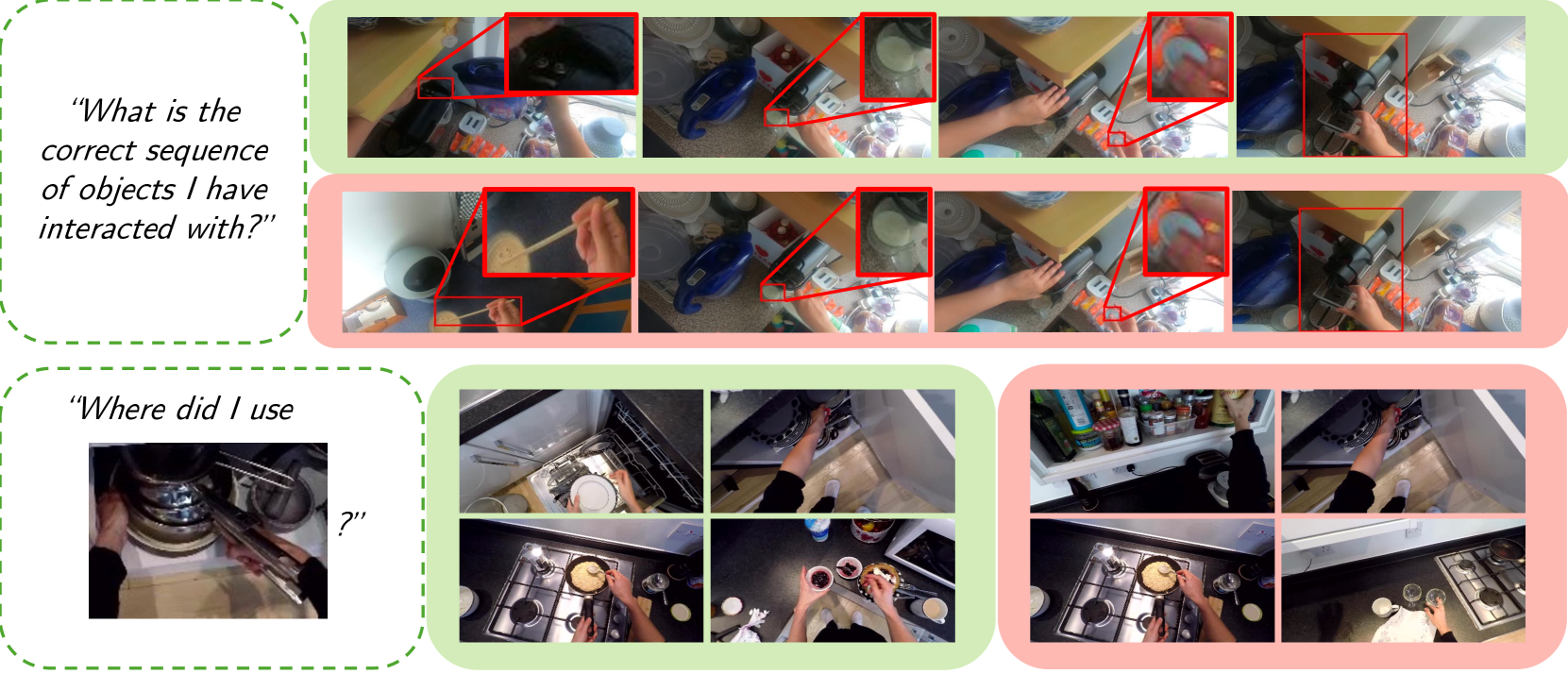 "What is the correct sequence of objects I have interacted with?"

"Where did I use ?"