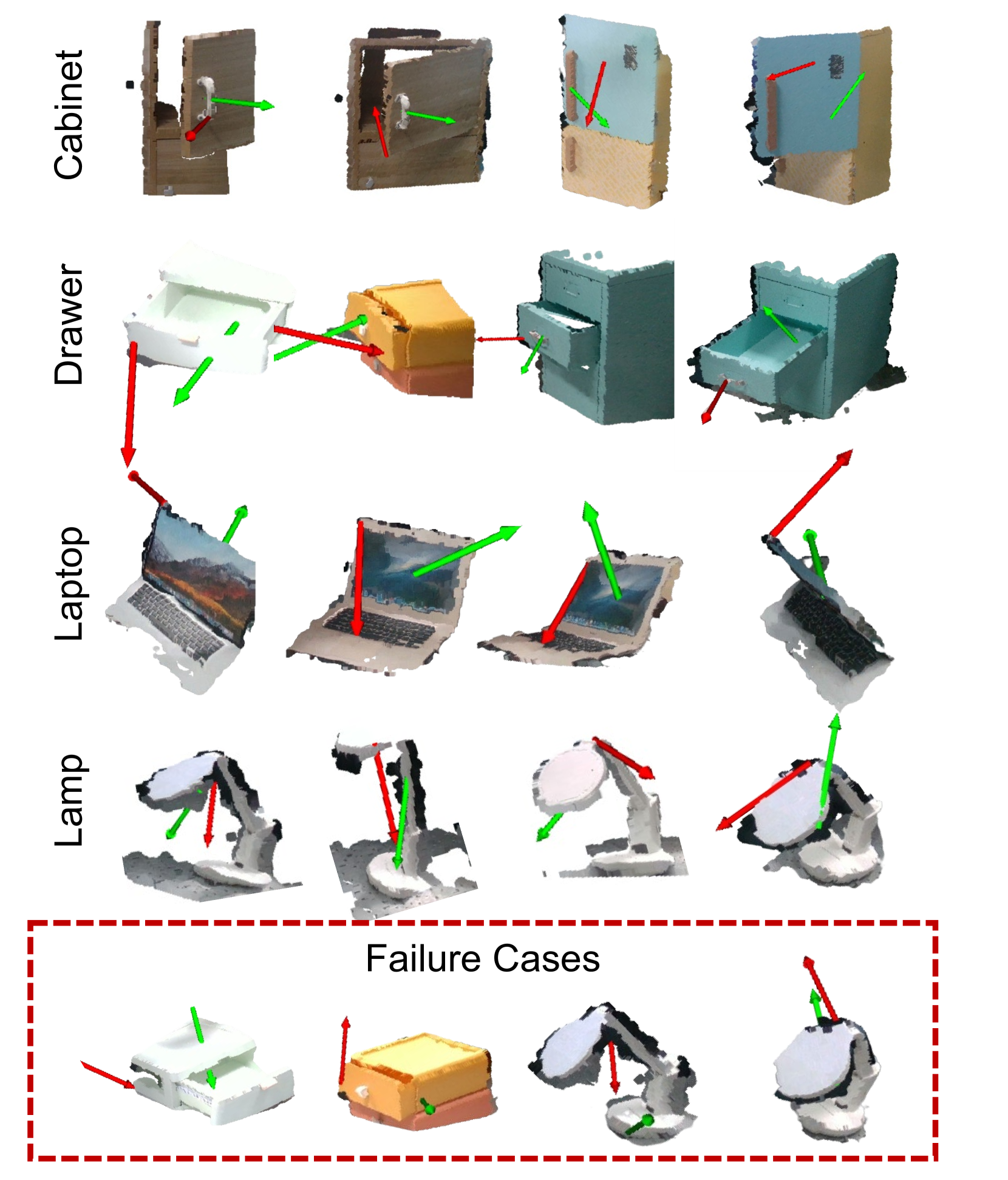 Cabinet

Drawer

Laptop

Lamp

Failure Cases