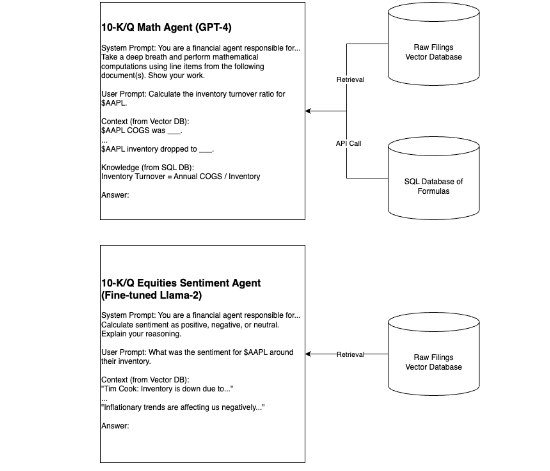 10-K/Q Math Agent (GPT-4)

System Prompt: You are a financial agent responsible for... Take a deep breath and perform mathematical computations using line items from the following document(s). Show your work.

User Prompt: Calculate the inventory turnover ratio for $AAPL.

Context (from Vector DB):
$AAPL COGS was ___.
...
$AAPL inventory dropped to ___.

Knowledge (from SQL DB):
Inventory Turnover = Annual COGS / Inventory

Answer:

Retrieval

API Call

Raw Filings Vector Database

SQL Database of Formulas

10-K/Q Equities Sentiment Agent (Fine-tuned Llama-2)

System Prompt: You are a financial agent responsible for... Calculate sentiment as positive, negative, or neutral. Explain your reasoning.

User Prompt: What was the sentiment for $AAPL around their inventory.

Context (from Vector DB):
"Tim Cook: Inventory is down due to..."
...
"Inflationary trends are affecting us negatively..."

Answer:

Retrieval

Raw Filings Vector Database