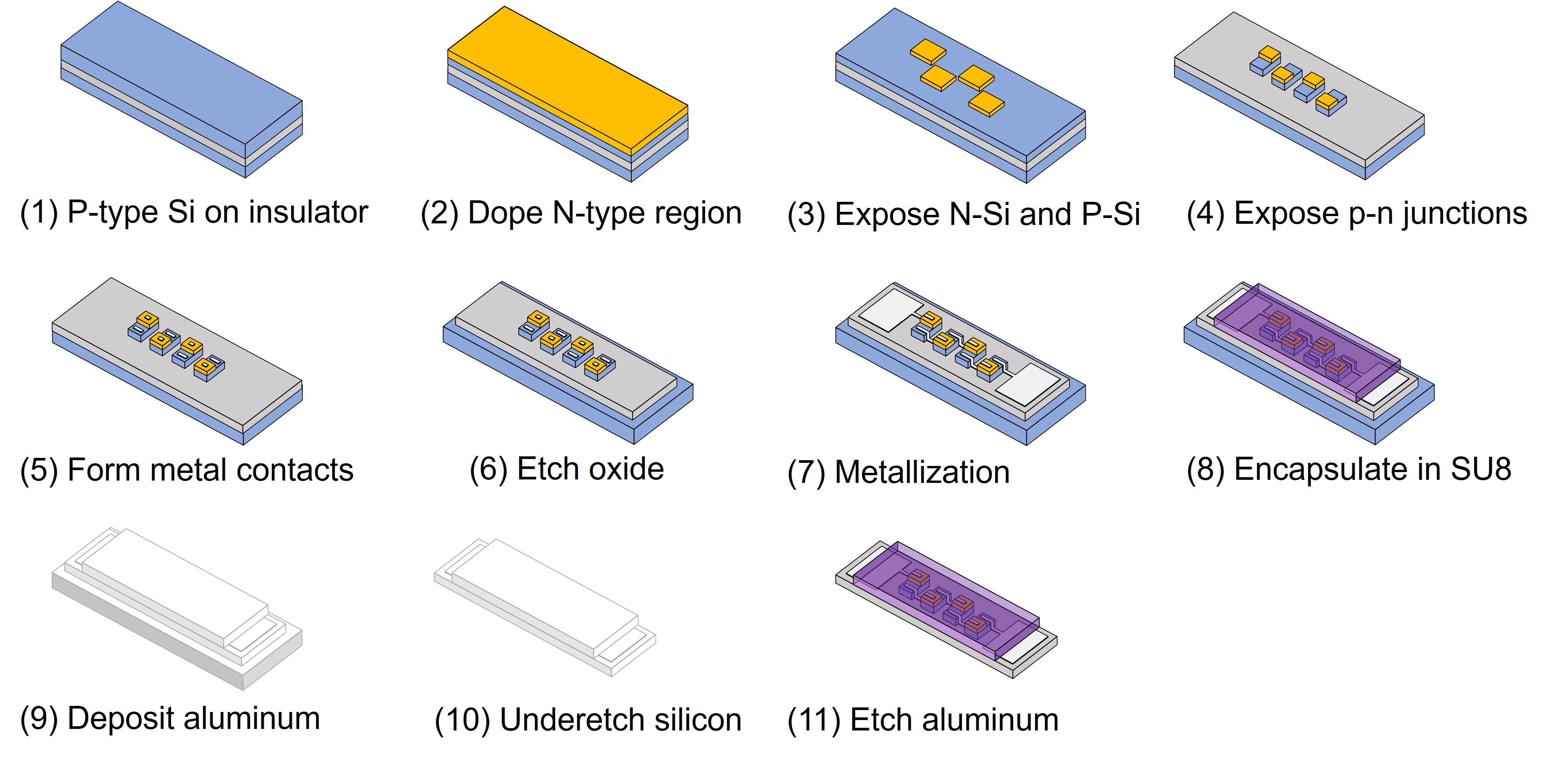 (1) P-type Si on insulator

(2) Dope N-type region

(3) Expose N-Si and P-Si

(4) Expose p-n junctions

(5) Form metal contacts

(6) Etch oxide

(7) Metallization

(8) Encapsulate in SU8

(9) Deposit aluminum

(10) Underetch silicon

(11) Etch aluminum