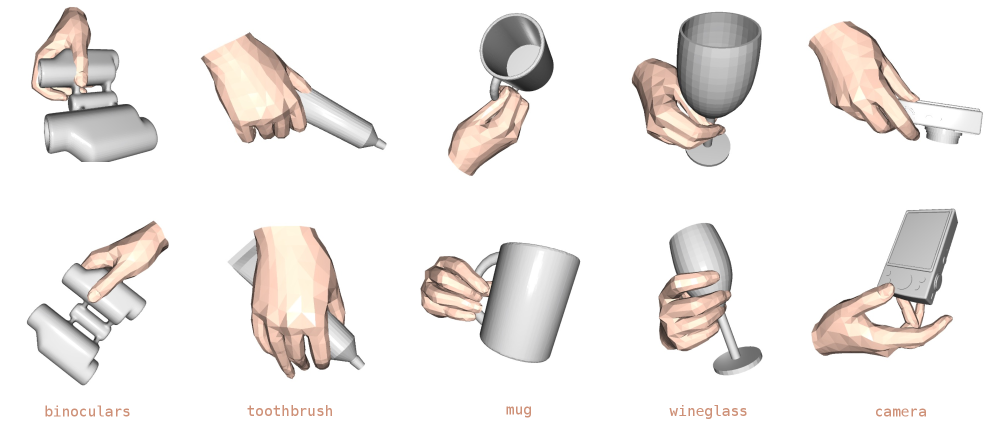 binoculars toothbrush mug wineglass camera