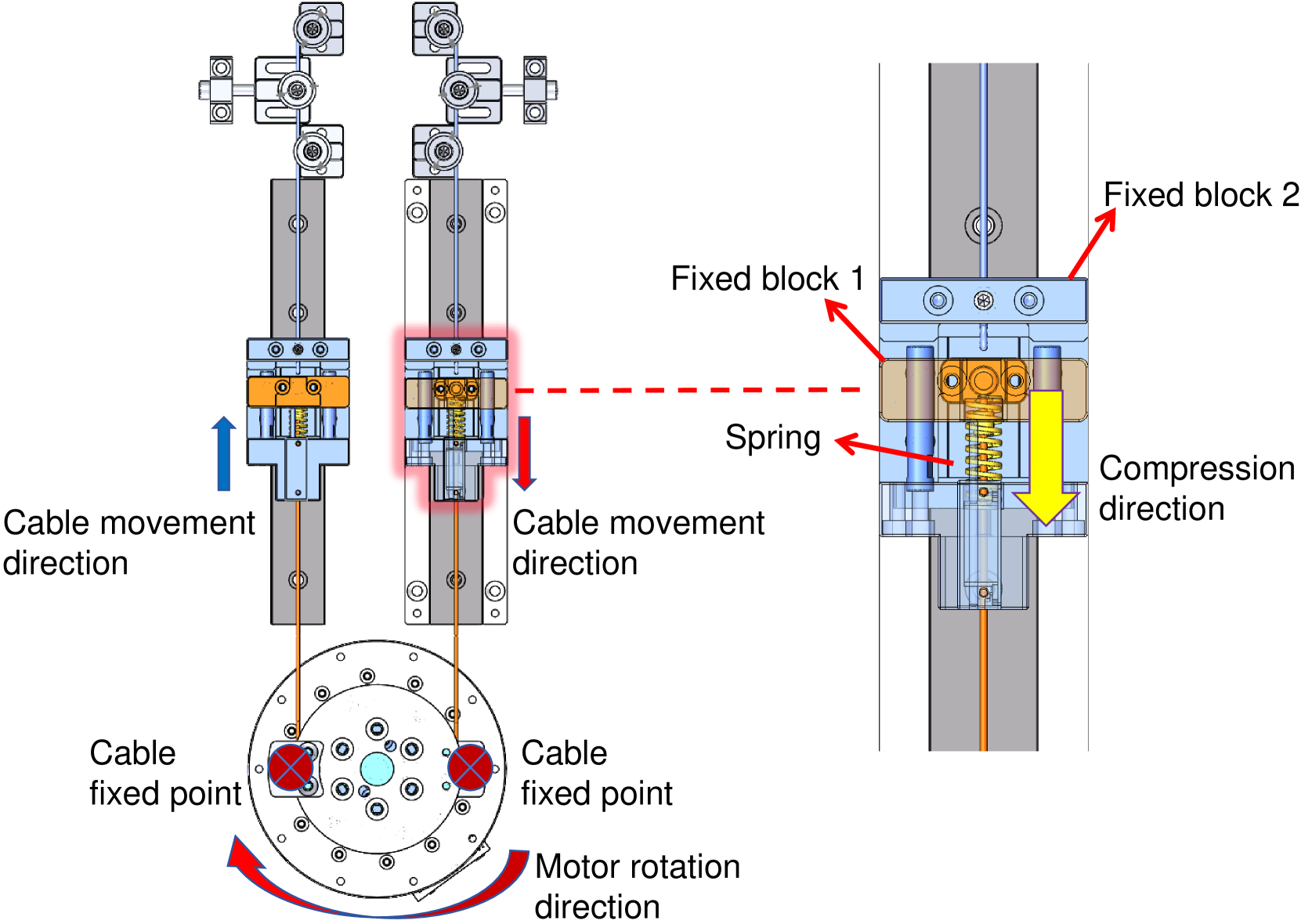 Fixed block 2

Fixed block 1

Spring

Compression direction

Cable movement direction

Cable movement direction

Cable fixed point

Cable fixed point

Motor rotation direction