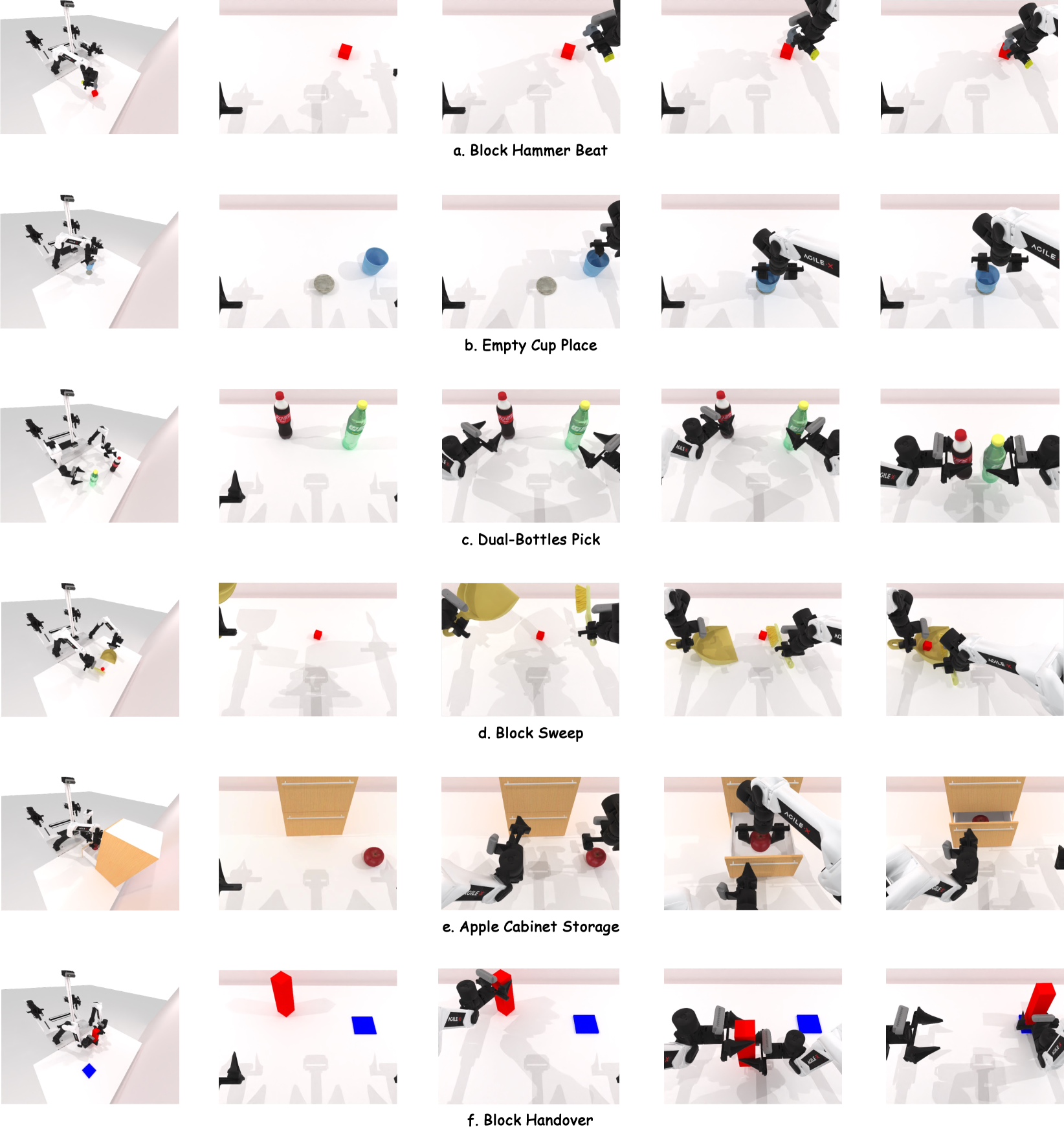 a. Block Hammer Beat

AGILE X

AGILE

b. Empty Cup Place

c. Dual-Bottles Pick

AGILE X

d. Block Sweep

AGILE X

e. Apple Cabinet Storage

f. Block Handover