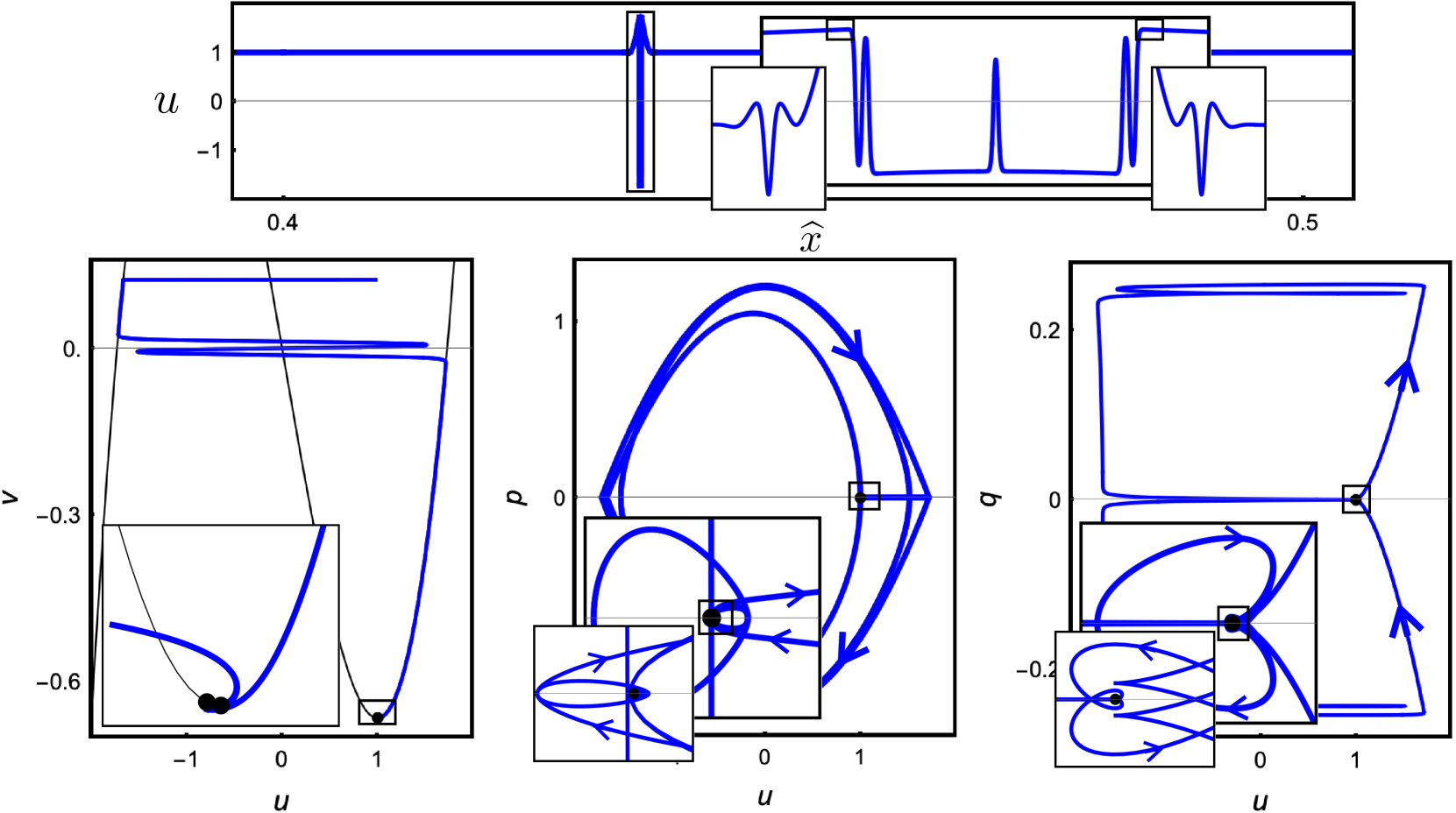 $u$
1
0
−1
0.4
0.5
$\widehat{x}$

$v$
0.
−0.3
−0.6
−1
0
1
$u$

$p$
1
0
0
1
$u$

$q$
0.2
0
−0.2
0
1
$u$