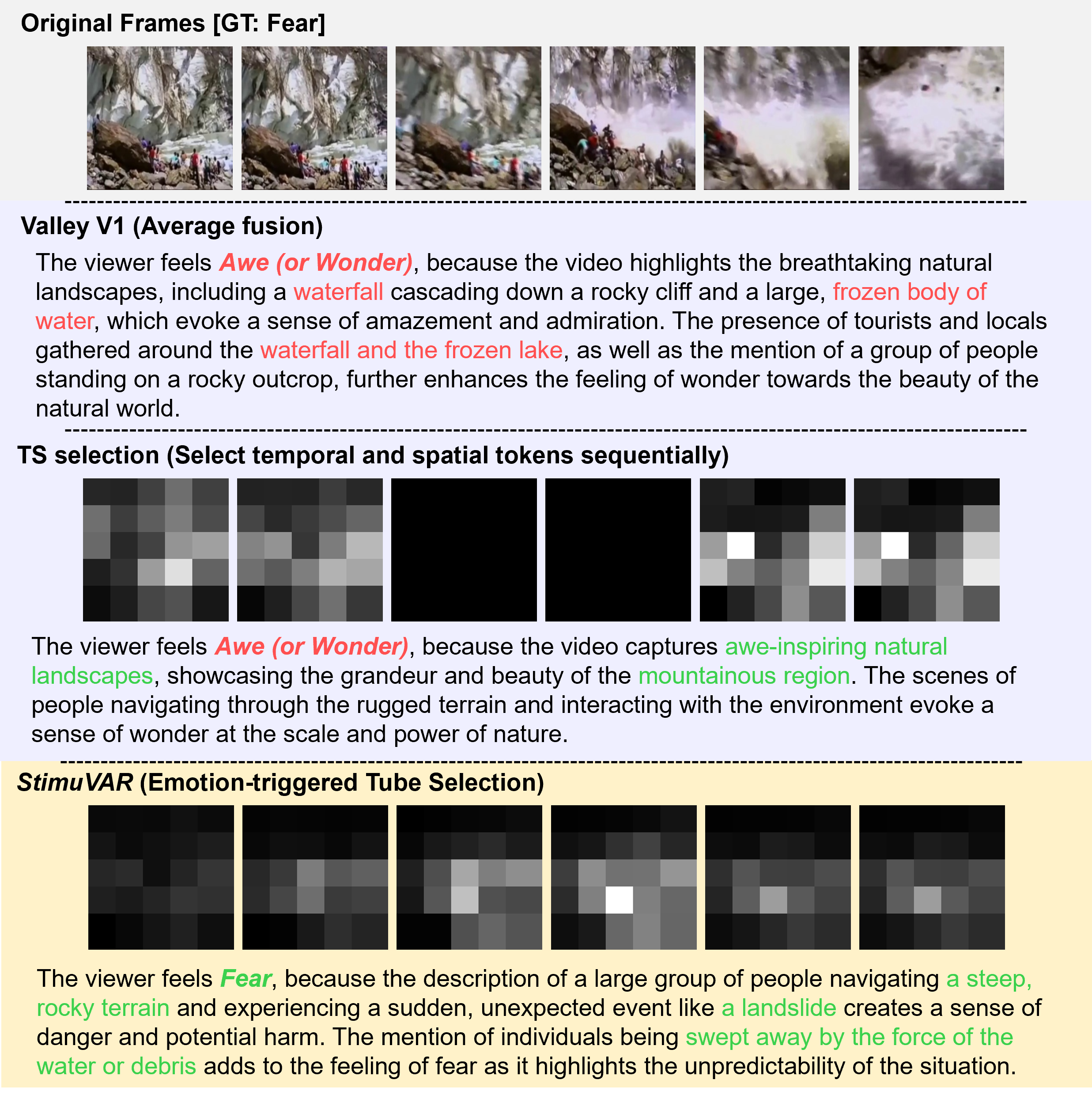 Original Frames [GT: Fear]

Valley V1 (Average fusion)

The viewer feels Awe (or Wonder), because the video highlights the breathtaking natural landscapes, including a waterfall cascading down a rocky cliff and a large, frozen body of water, which evoke a sense of amazement and admiration. The presence of tourists and locals gathered around the waterfall and the frozen lake, as well as the mention of a group of people standing on a rocky outcrop, further enhances the feeling of wonder towards the beauty of the natural world.

TS selection (Select temporal and spatial tokens sequentially)

The viewer feels Awe (or Wonder), because the video captures awe-inspiring natural landscapes, showcasing the grandeur and beauty of the mountainous region. The scenes of people navigating through the rugged terrain and interacting with the environment evoke a sense of wonder at the scale and power of nature.

StimuVAR (Emotion-triggered Tube Selection)

The viewer feels Fear, because the description of a large group of people navigating a steep, rocky terrain and experiencing a sudden, unexpected event like a landslide creates a sense of danger and potential harm. The mention of individuals being swept away by the force of the water or debris adds to the feeling of fear as it highlights the unpredictability of the situation.