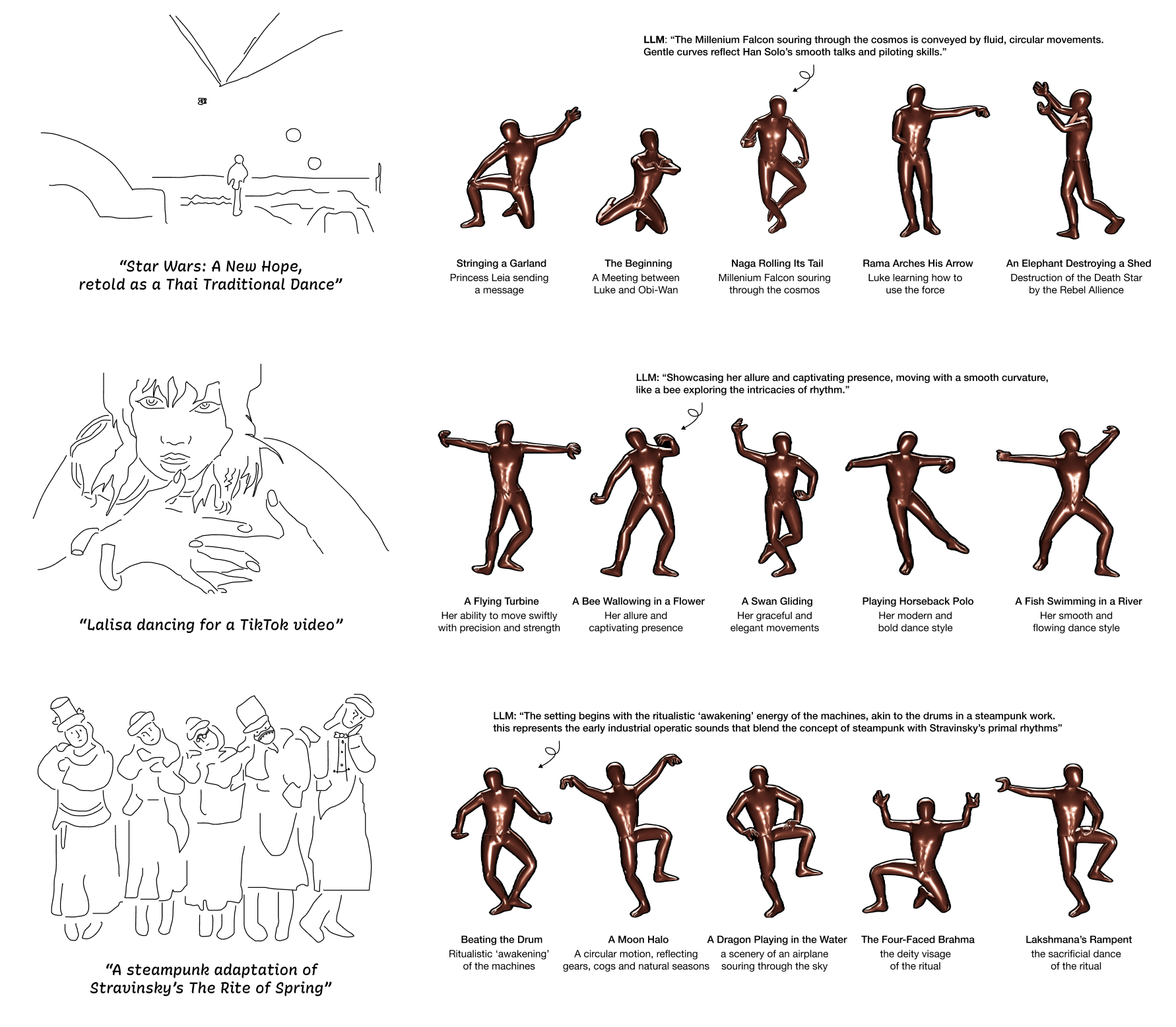 "Star Wars: A New Hope, retold as a Thai Traditional Dance"

LLM: "The Millenium Falcon souring through the cosmos is conveyed by fluid, circular movements. Gentle curves reflect Han Solo's smooth talks and piloting skills."

Stringing a Garland
Princess Leia sending a message

The Beginning
A Meeting between Luke and Obi-Wan

Naga Rolling Its Tail
Millenium Falcon souring through the cosmos

Rama Arches His Arrow
Luke learning how to use the force

An Elephant Destroying a Shed
Destruction of the Death Star by the Rebel Allience

"Lalisa dancing for a TikTok video"

LLM: "Showcasing her allure and captivating presence, moving with a smooth curvature, like a bee exploring the intricacies of rhythm."

A Flying Turbine
Her ability to move swiftly with precision and strength

A Bee Wallowing in a Flower
Her allure and captivating presence

A Swan Gliding
Her graceful and elegant movements

Playing Horseback Polo
Her modern and bold dance style

A Fish Swimming in a River
Her smooth and flowing dance style

"A steampunk adaptation of Stravinsky's The Rite of Spring"

LLM: "The setting begins with the ritualistic 'awakening' energy of the machines, akin to the drums in a steampunk work. this represents the early industrial operatic sounds that blend the concept of steampunk with Stravinsky's primal rhythms"

Beating the Drum
Ritualistic 'awakening' of the machines

A Moon Halo
A circular motion, reflecting gears, cogs and natural seasons

A Dragon Playing in the Water
a scenery of an airplane souring through the sky

The Four-Faced Brahma
the deity visage of the ritual

Lakshmana's Rampent
the sacrificial dance of the ritual