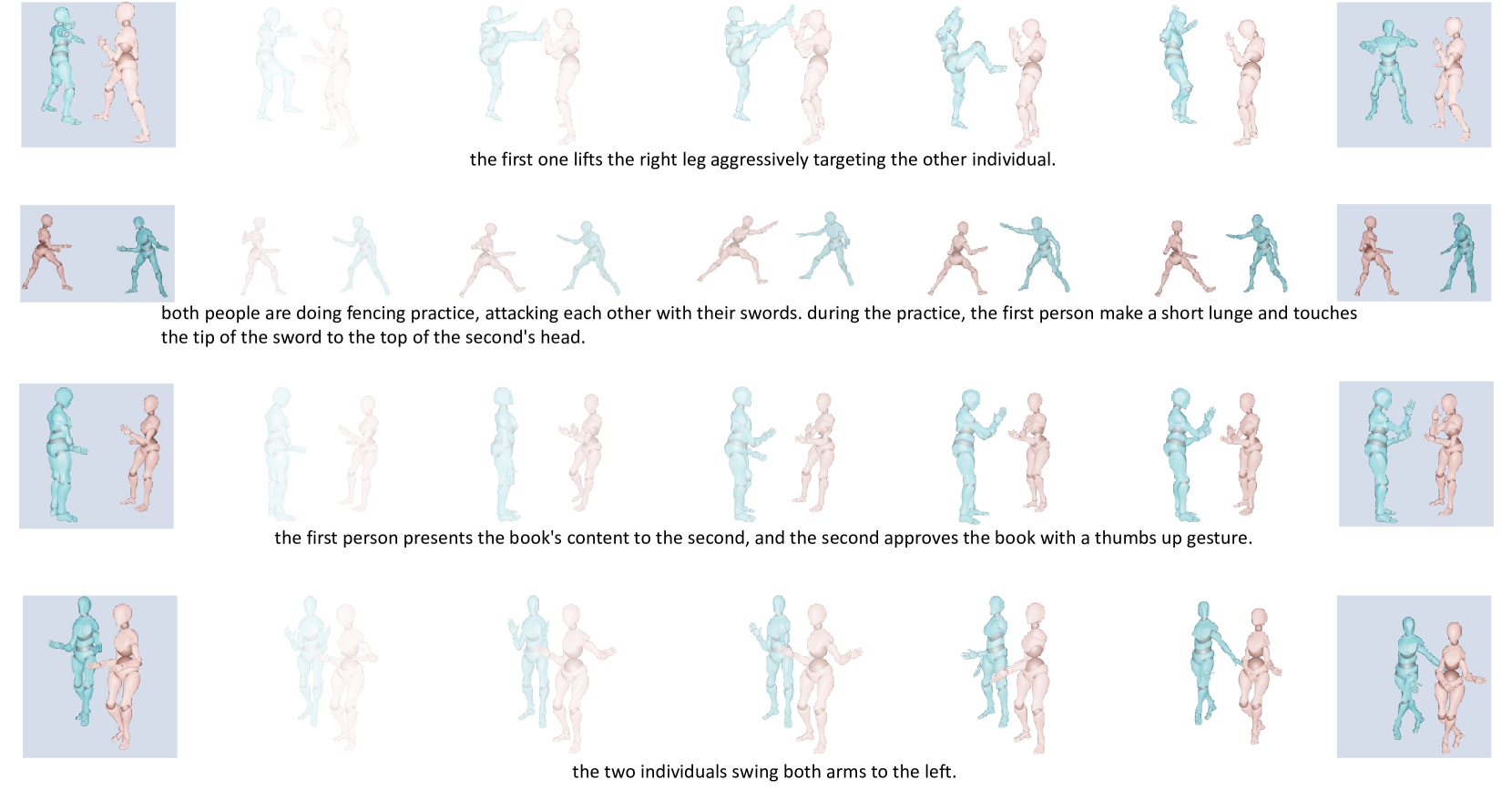 the first one lifts the right leg aggressively targeting the other individual.

both people are doing fencing practice, attacking each other with their swords. during the practice, the first person make a short lunge and touches the tip of the sword to the top of the second's head.

the first person presents the book's content to the second, and the second approves the book with a thumbs up gesture.

the two individuals swing both arms to the left.