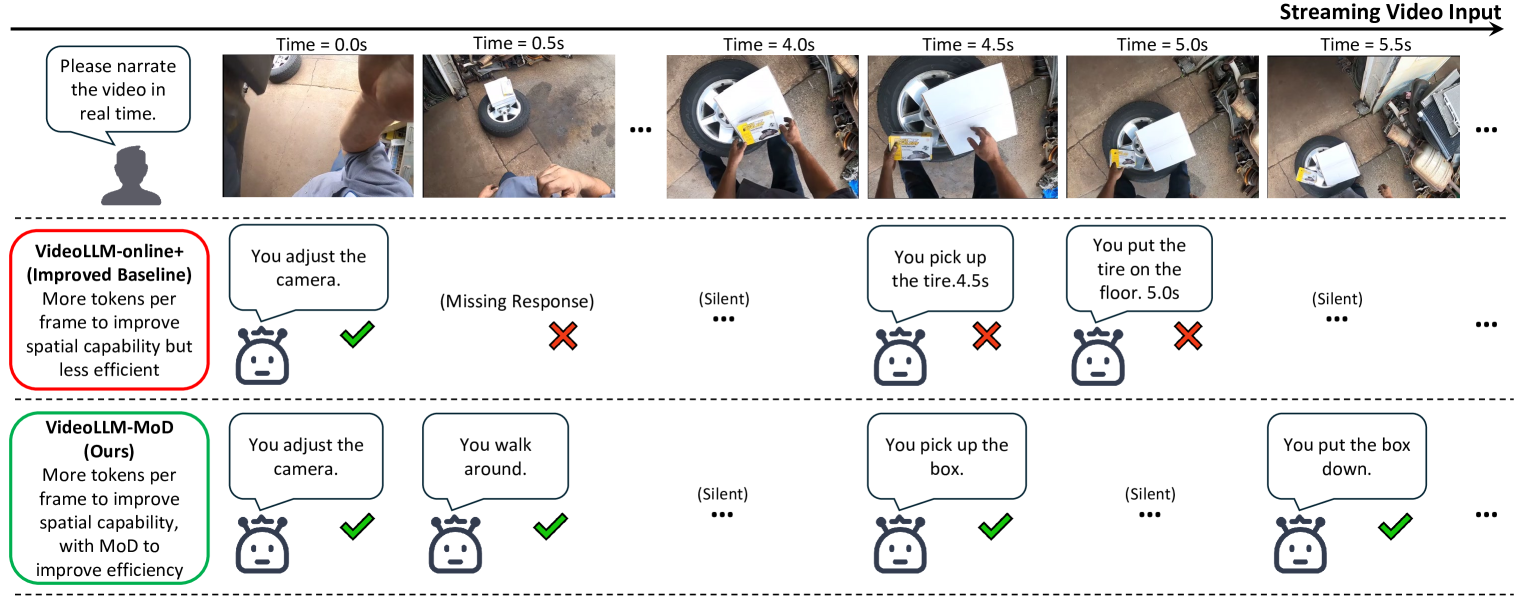 Streaming Video Input

Please narrate the video in real time.

Time = 0.0s

Time = 0.5s

...

Time = 4.0s

Time = 4.5s

Time = 5.0s

Time = 5.5s

...

VideoLLM-online+ (Improved Baseline)
More tokens per frame to improve spatial capability but less efficient

You adjust the camera.

(Missing Response)

(Silent)
...

You pick up the tire.4.5s

You put the tire on the floor. 5.0s

(Silent)
...

...

VideoLLM-MoD (Ours)
More tokens per frame to improve spatial capability, with MoD to improve efficiency

You adjust the camera.

You walk around.

(Silent)
...

You pick up the box.

(Silent)
...

You put the box down.

...