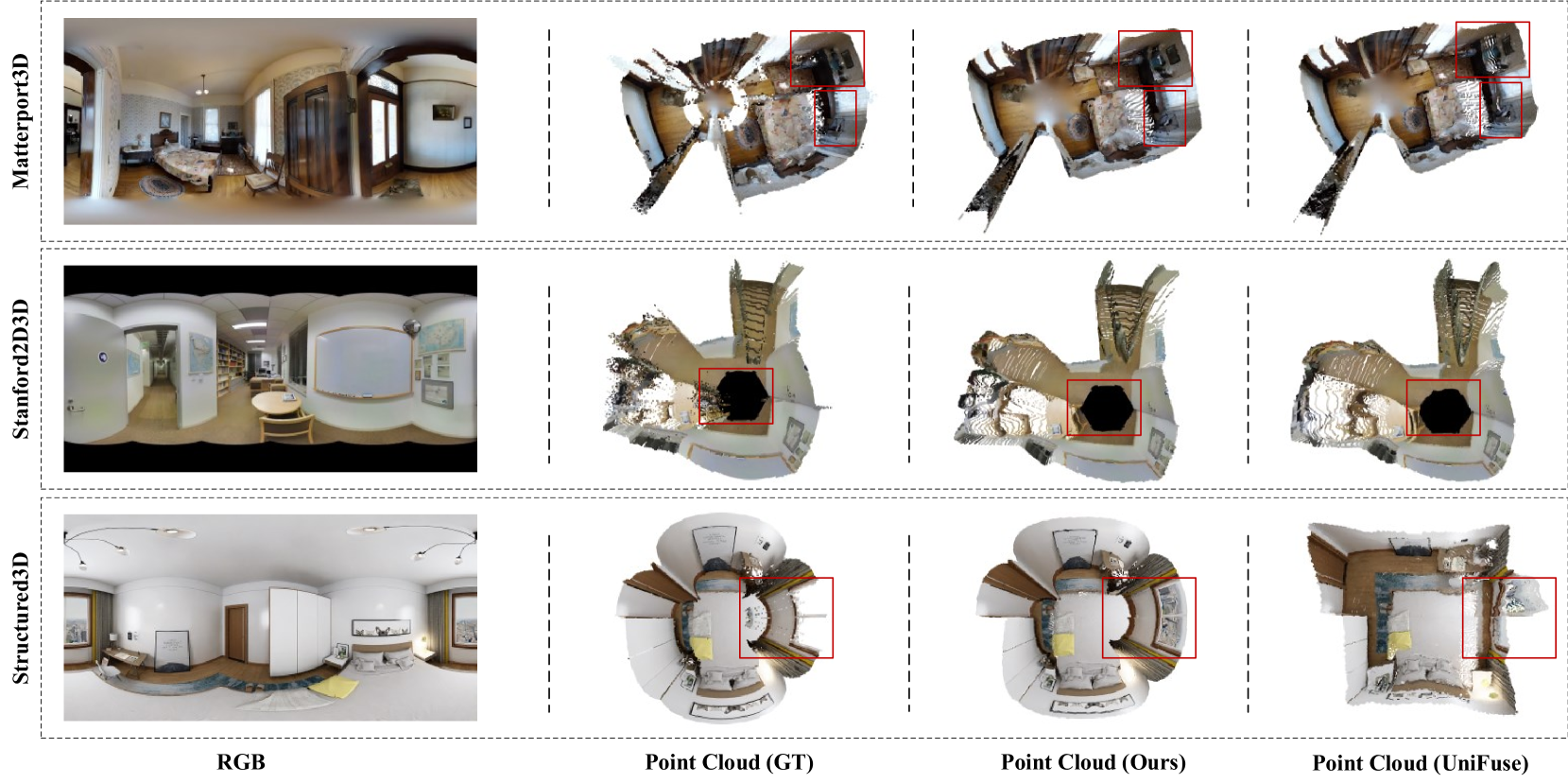 Matterport3D

Stanford2D3D

Structured3D

RGB

Point Cloud (GT)

Point Cloud (Ours)

Point Cloud (UniFuse)