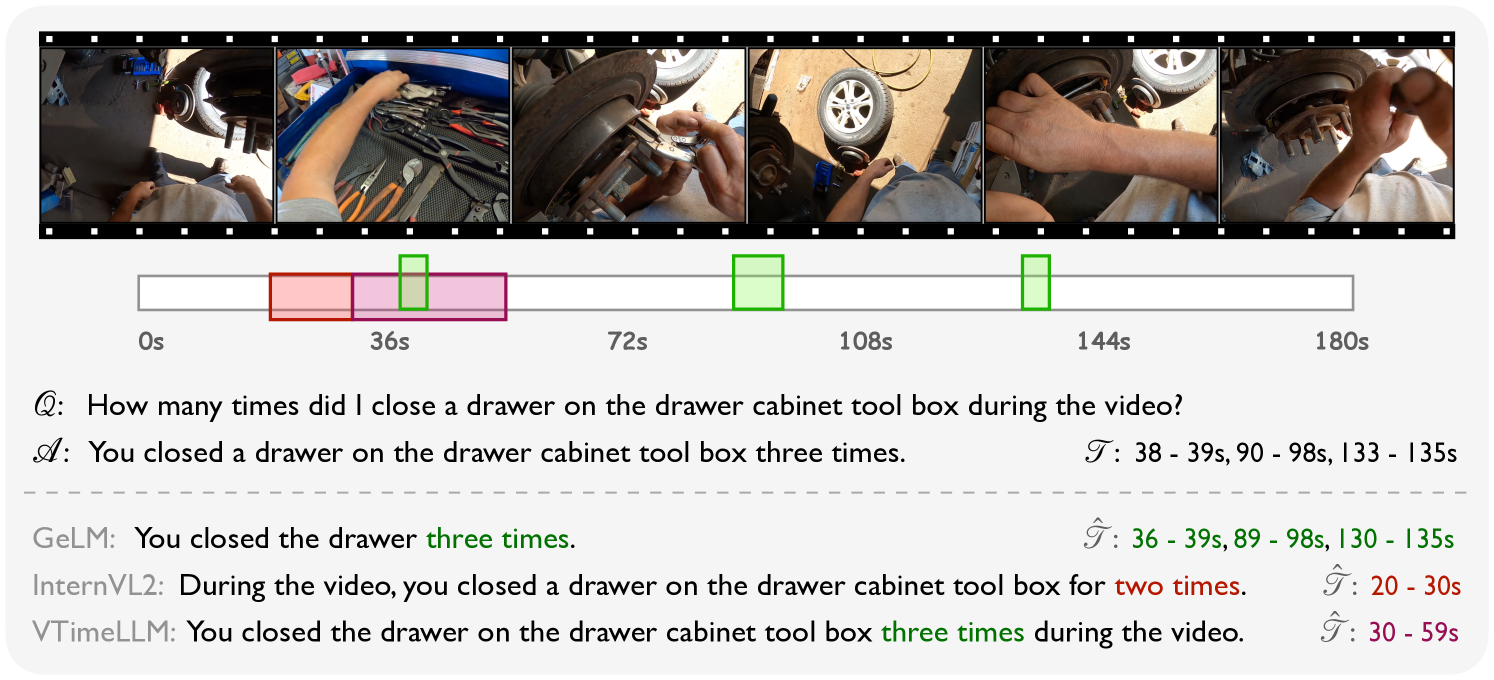 0s 36s 72s 108s 144s 180s

$\mathcal{Q}$: How many times did I close a drawer on the drawer cabinet tool box during the video?

$\mathcal{A}$: You closed a drawer on the drawer cabinet tool box three times. $\mathcal{T}$: 38 - 39s, 90 - 98s, 133 - 135s

GeLM: You closed the drawer three times. $\hat{\mathcal{T}}$: 36 - 39s, 89 - 98s, 130 - 135s

InternVL2: During the video, you closed a drawer on the drawer cabinet tool box for two times. $\hat{\mathcal{T}}$: 20 - 30s

VTimeLLM: You closed the drawer on the drawer cabinet tool box three times during the video. $\hat{\mathcal{T}}$: 30 - 59s