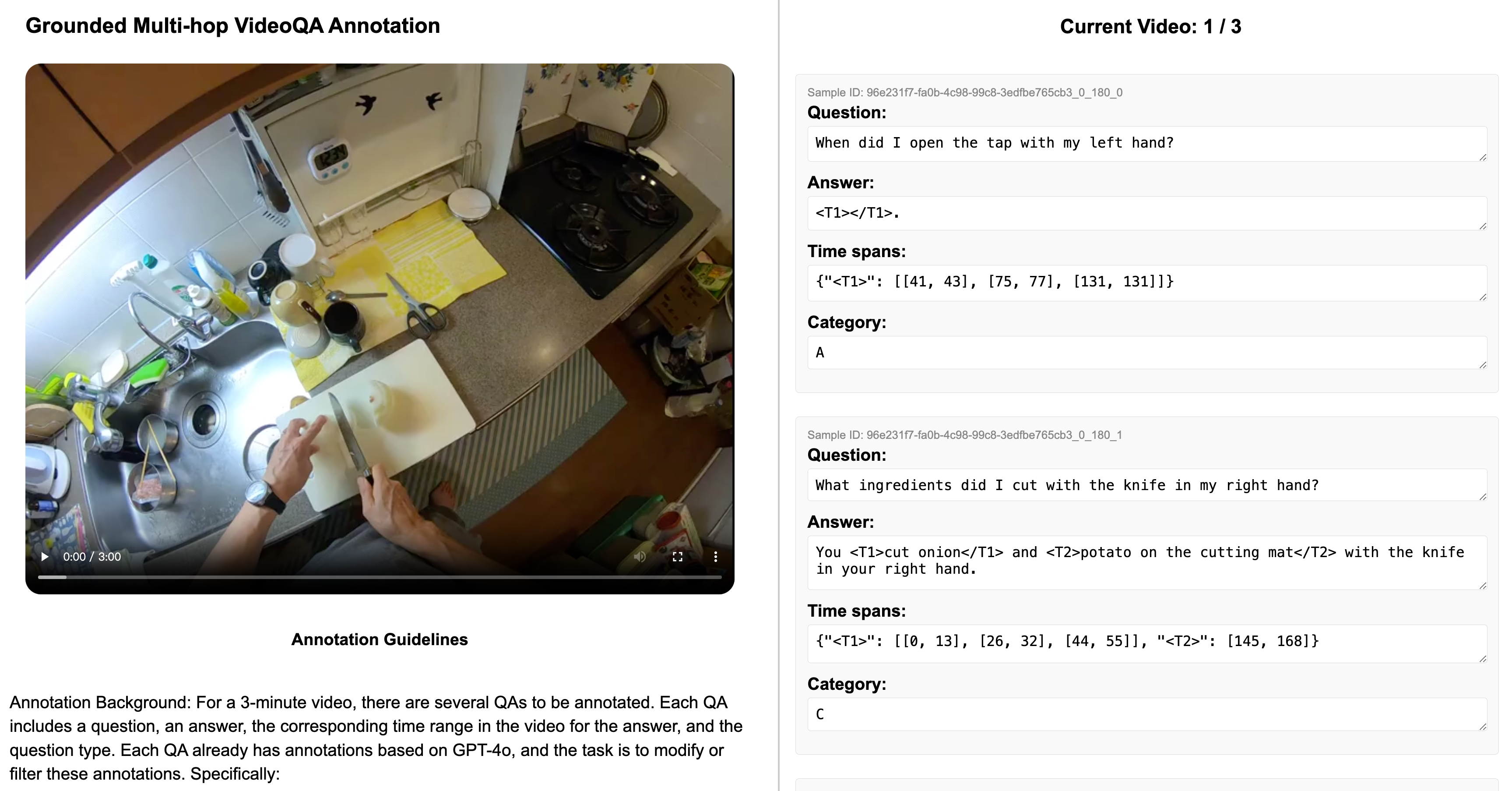 Grounded Multi-hop VideoQA Annotation

0:00 / 3:00

Annotation Guidelines

Annotation Background: For a 3-minute video, there are several QAs to be annotated. Each QA includes a question, an answer, the corresponding time range in the video for the answer, and the question type. Each QA already has annotations based on GPT-4o, and the task is to modify or filter these annotations. Specifically:

Current Video: 1 / 3

Sample ID: 96e231f7-fa0b-4c98-99c8-3edfbe765cb3_0_180_0

Question:

When did I open the tap with my left hand?

Answer:

<T1></T1>.

Time spans:

{"<T1>": [[41, 43], [75, 77], [131, 131]]}

Category:

A

Sample ID: 96e231f7-fa0b-4c98-99c8-3edfbe765cb3_0_180_1

Question:

What ingredients did I cut with the knife in my right hand?

Answer:

You <T1>cut onion</T1> and <T2>potato on the cutting mat</T2> with the knife in your right hand.

Time spans:

{"<T1>": [[0, 13], [26, 32], [44, 55]], "<T2>": [145, 168]}

Category:

C