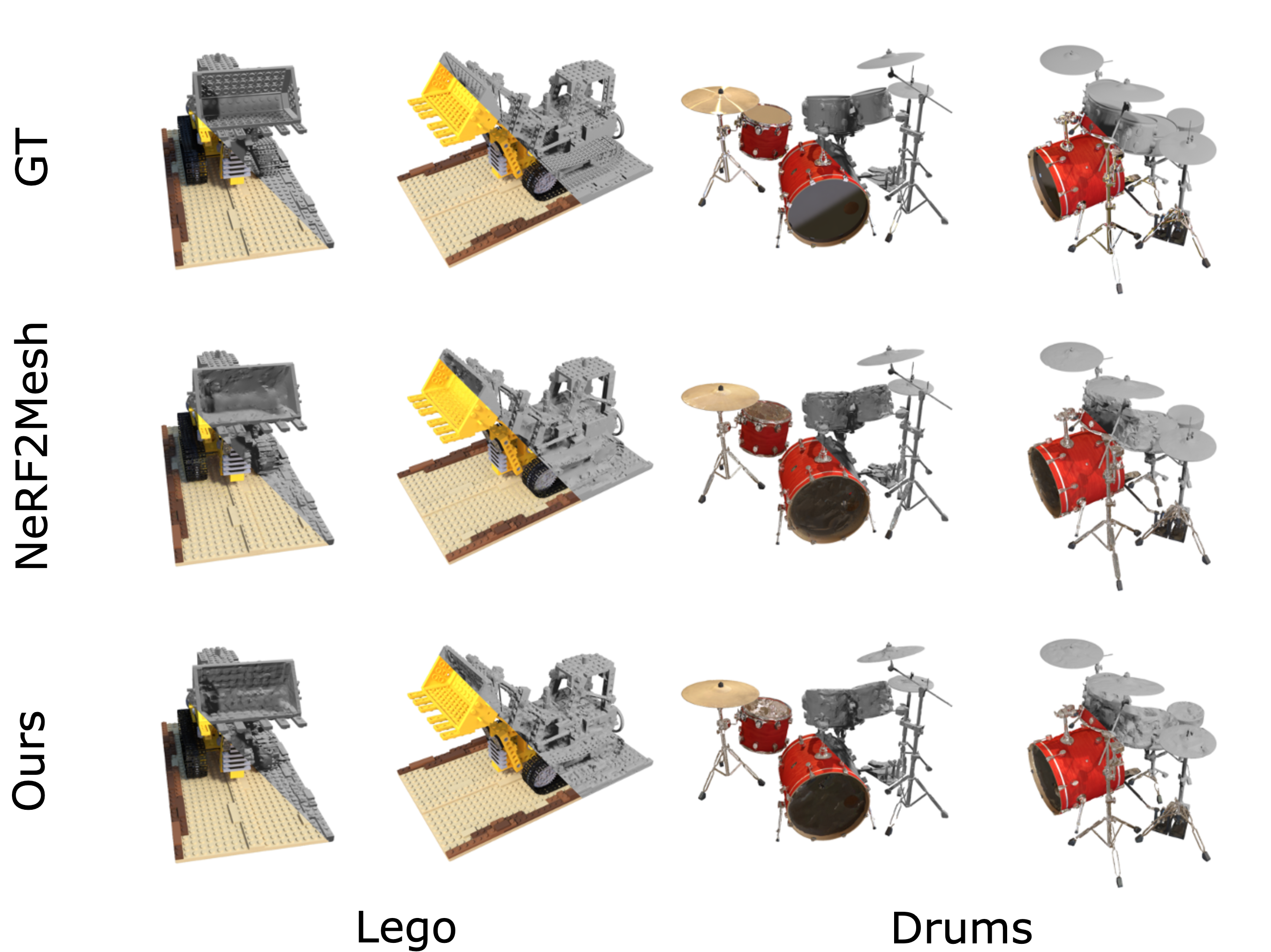 GT
NeRF2Mesh
Ours
Lego
Drums