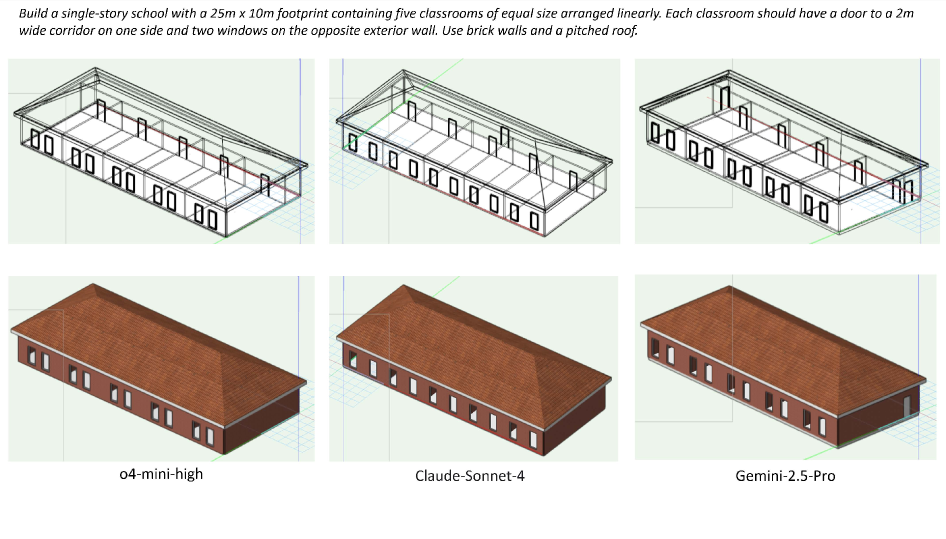 Build a single-story school with a 25m x 10m footprint containing five classrooms of equal size arranged linearly. Each classroom should have a door to a 2m wide corridor on one side and two windows on the opposite exterior wall. Use brick walls and a pitched roof.

o4-mini-high

Claude-Sonnet-4

Gemini-2.5-Pro