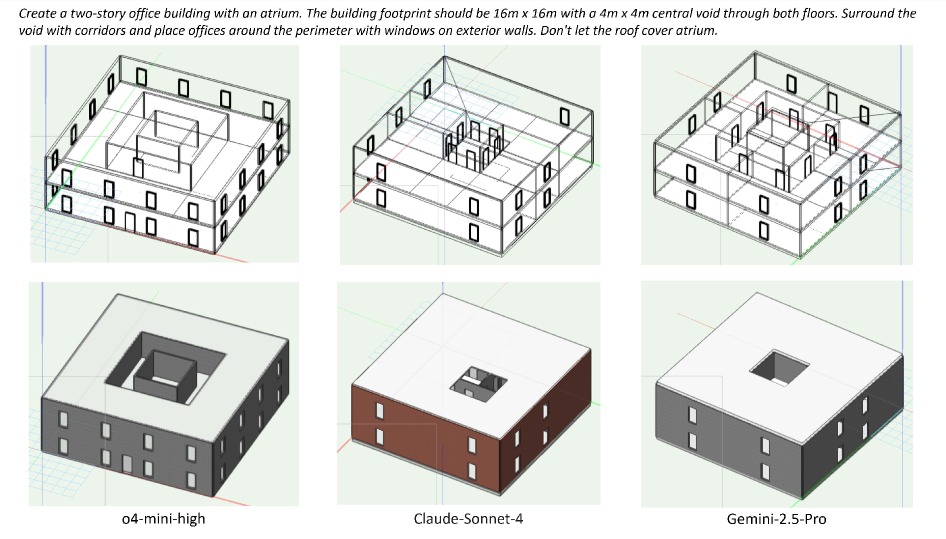 Create a two-story office building with an atrium. The building footprint should be 16m x 16m with a 4m x 4m central void through both floors. Surround the void with corridors and place offices around the perimeter with windows on exterior walls. Don't let the roof cover atrium.

o4-mini-high

Claude-Sonnet-4

Gemini-2.5-Pro