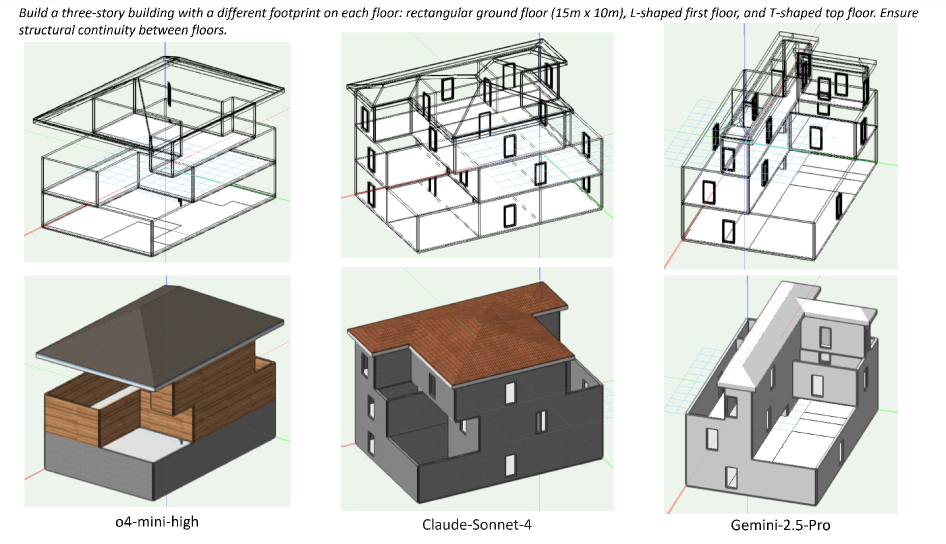 Build a three-story building with a different footprint on each floor: rectangular ground floor (15m x 10m), L-shaped first floor, and T-shaped top floor. Ensure structural continuity between floors.

o4-mini-high

Claude-Sonnet-4

Gemini-2.5-Pro