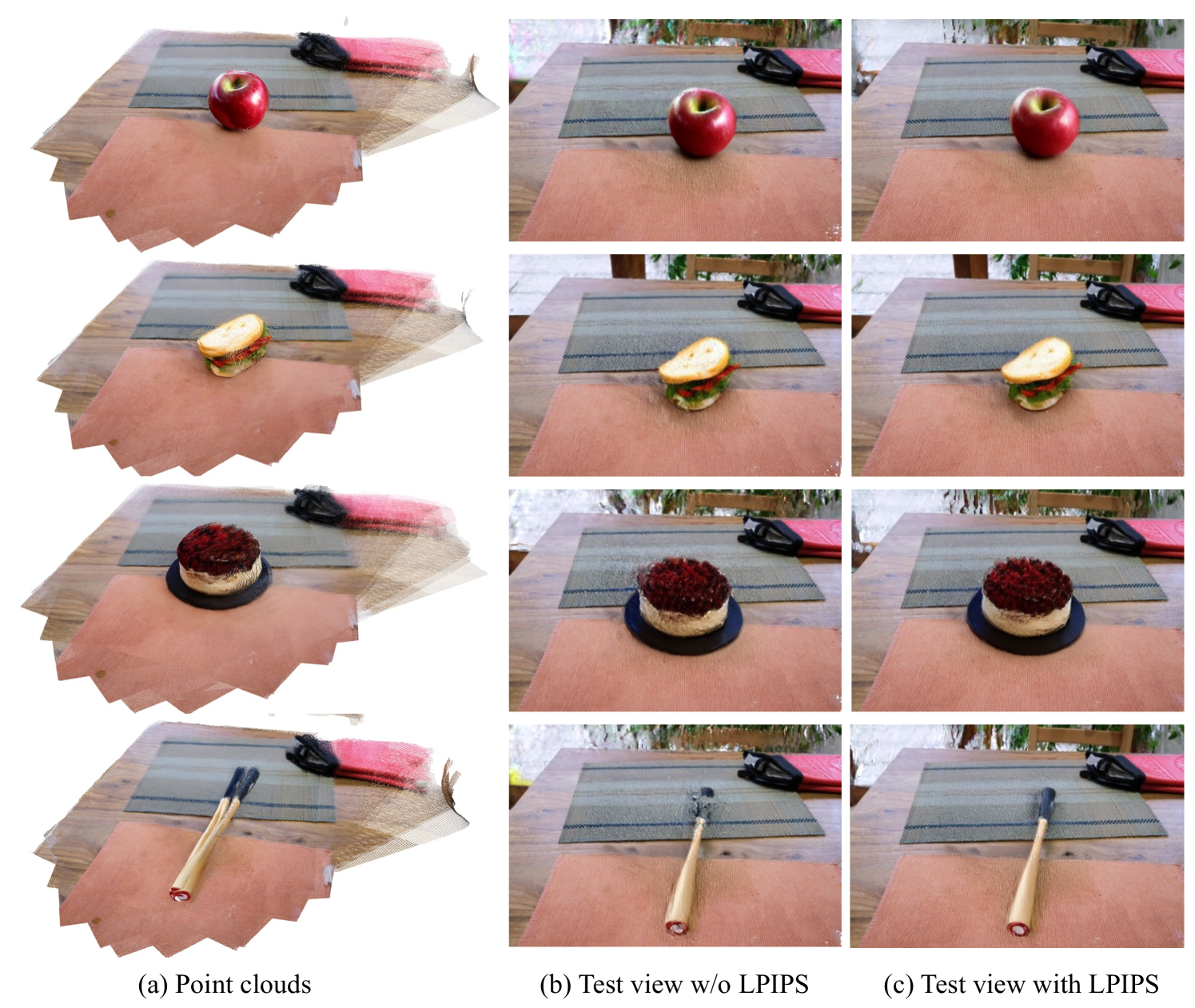 (a) Point clouds

(b) Test view w/o LPIPS

(c) Test view with LPIPS