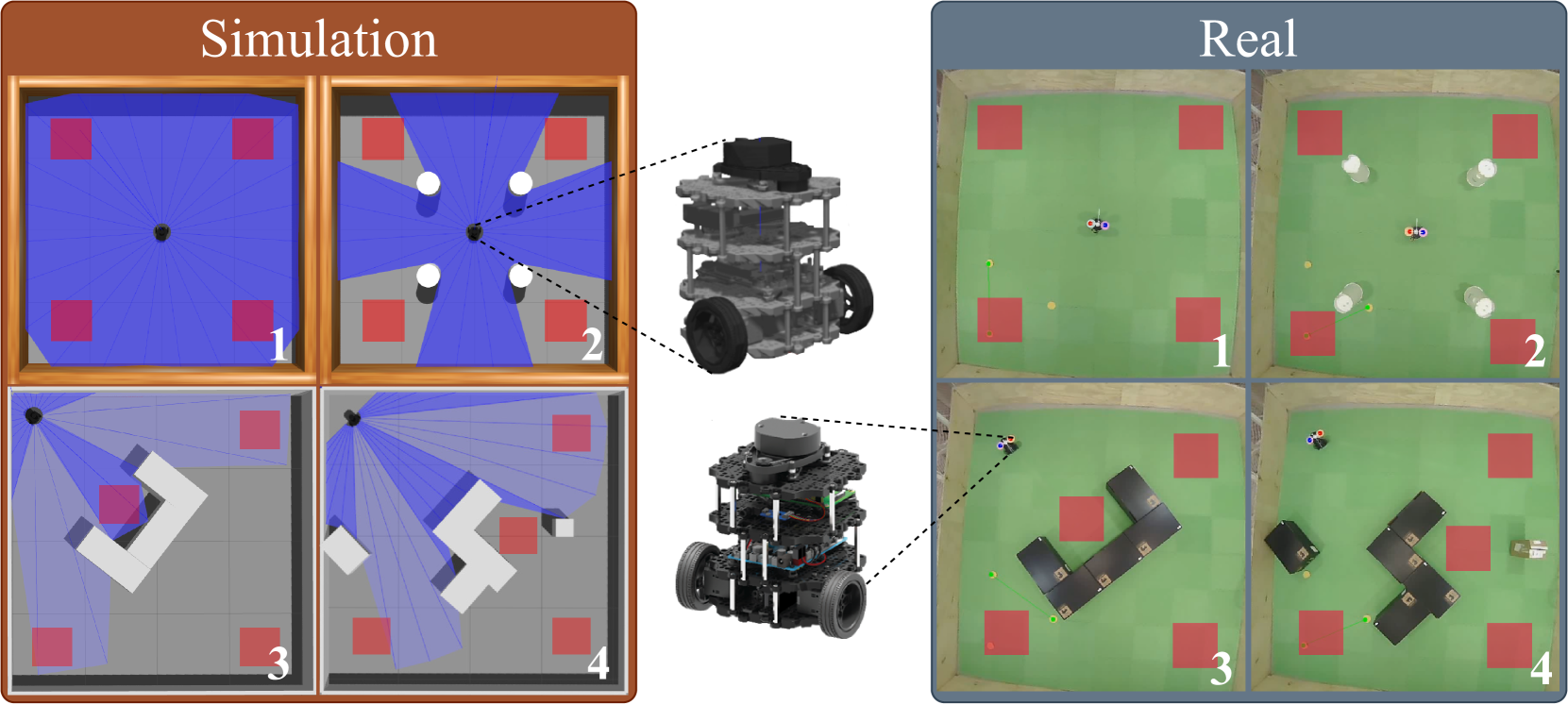 Simulation

1

2

3

4

Real

1

2

3

4