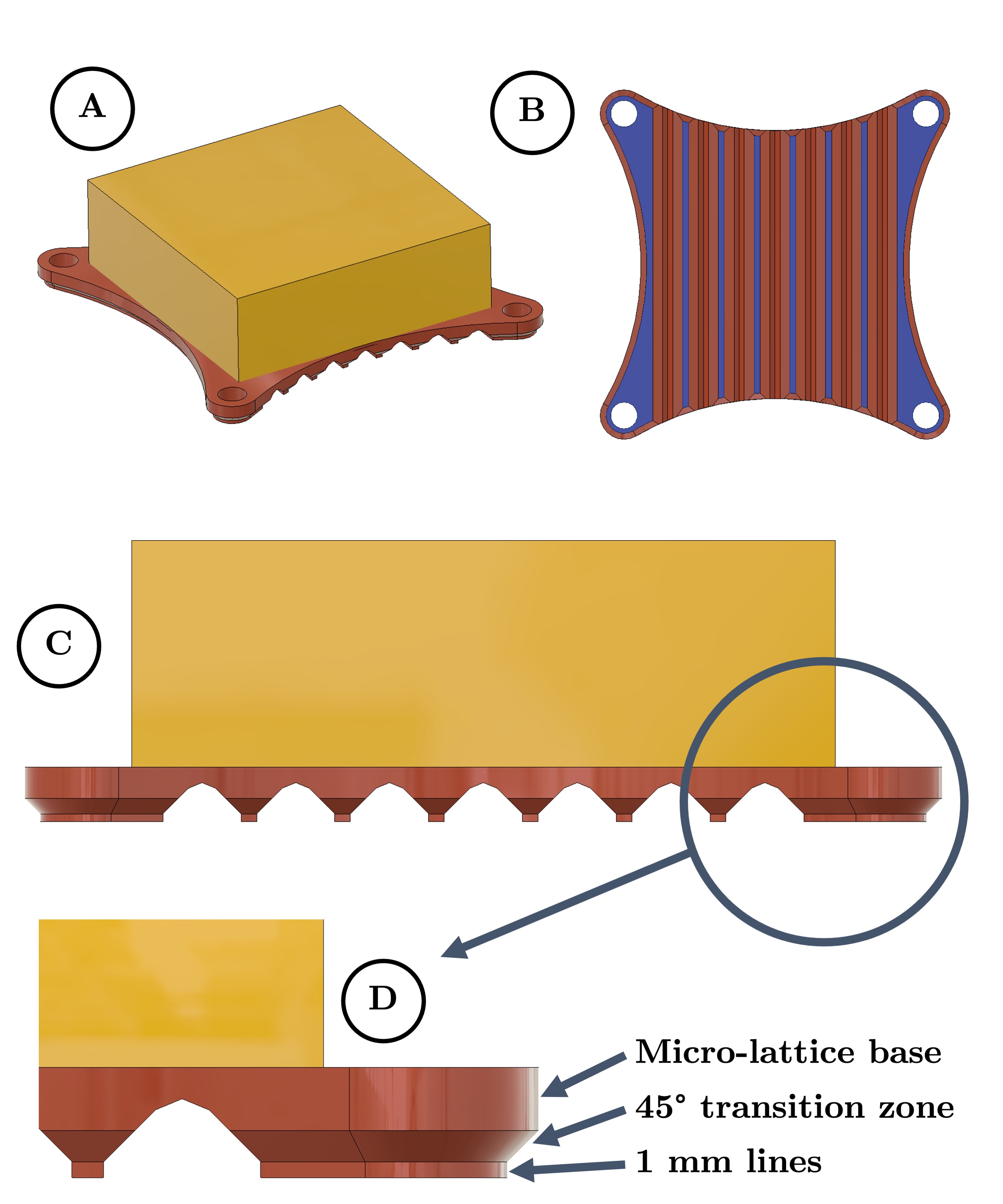 A

B

C

D

Micro-lattice base

45° transition zone

1 mm lines